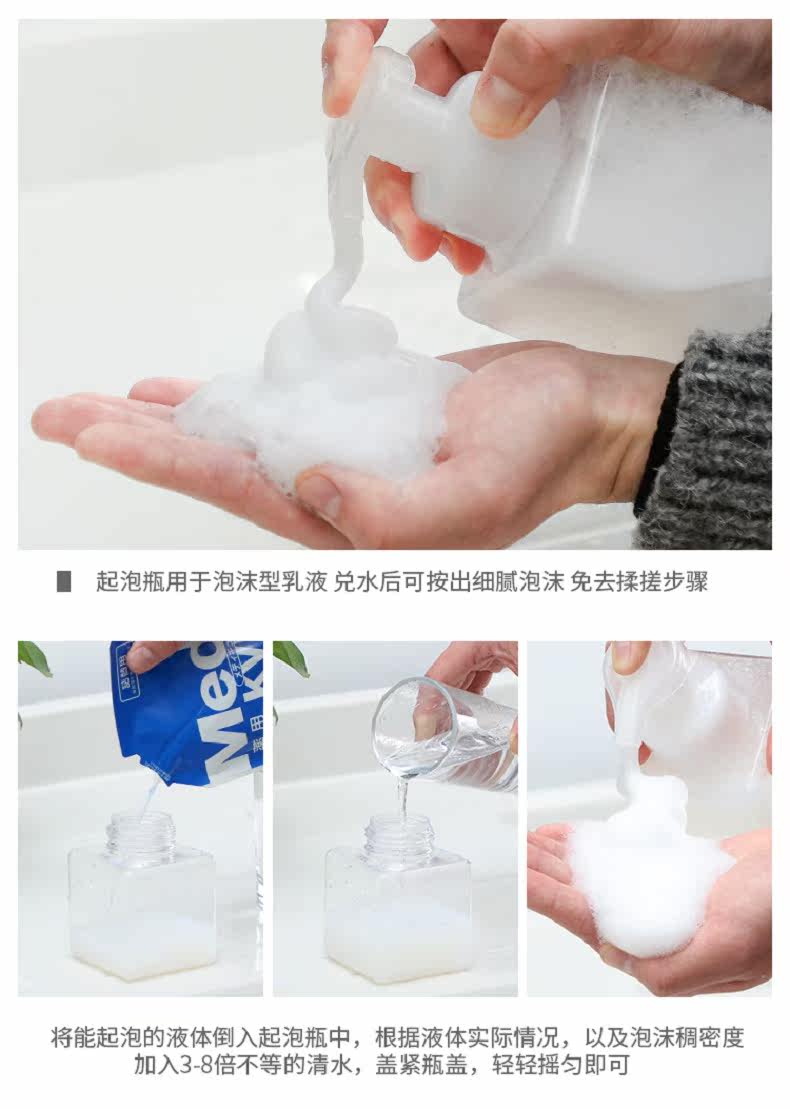 起泡瓶用于泡沫型乳液 兑水后可按出细腻泡沫 免去揉搓步骤

Med
Ky

将能起泡的液体倒入起泡瓶中，根据液体实际情况，以及泡沫稠密度加入3-8倍不等的清水，盖紧瓶盖，轻轻摇匀即可