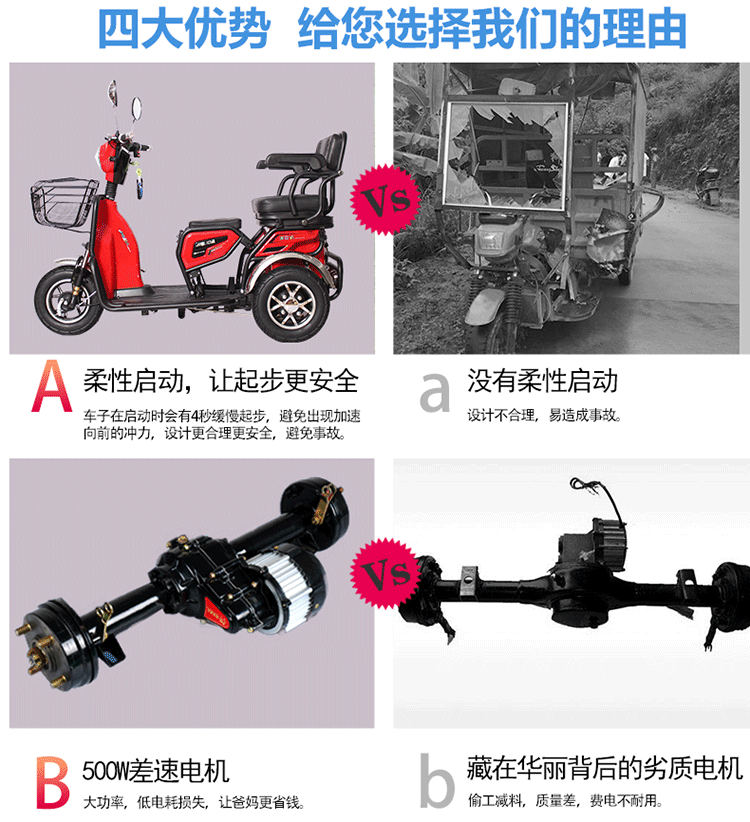 四大优势 给您选择我们的理由

Vs

A 柔性启动，让起步更安全
车子在启动时会有4秒缓慢起步，避免出现加速向前的冲力，设计更合理更安全，避免事故。

a 没有柔性启动
设计不合理，易造成事故。

Vs

B 500W差速电机
大功率，低电耗损失，让爸妈更省钱。

b 藏在华丽背后的劣质电机
偷工减料，质量差，费电不耐用。