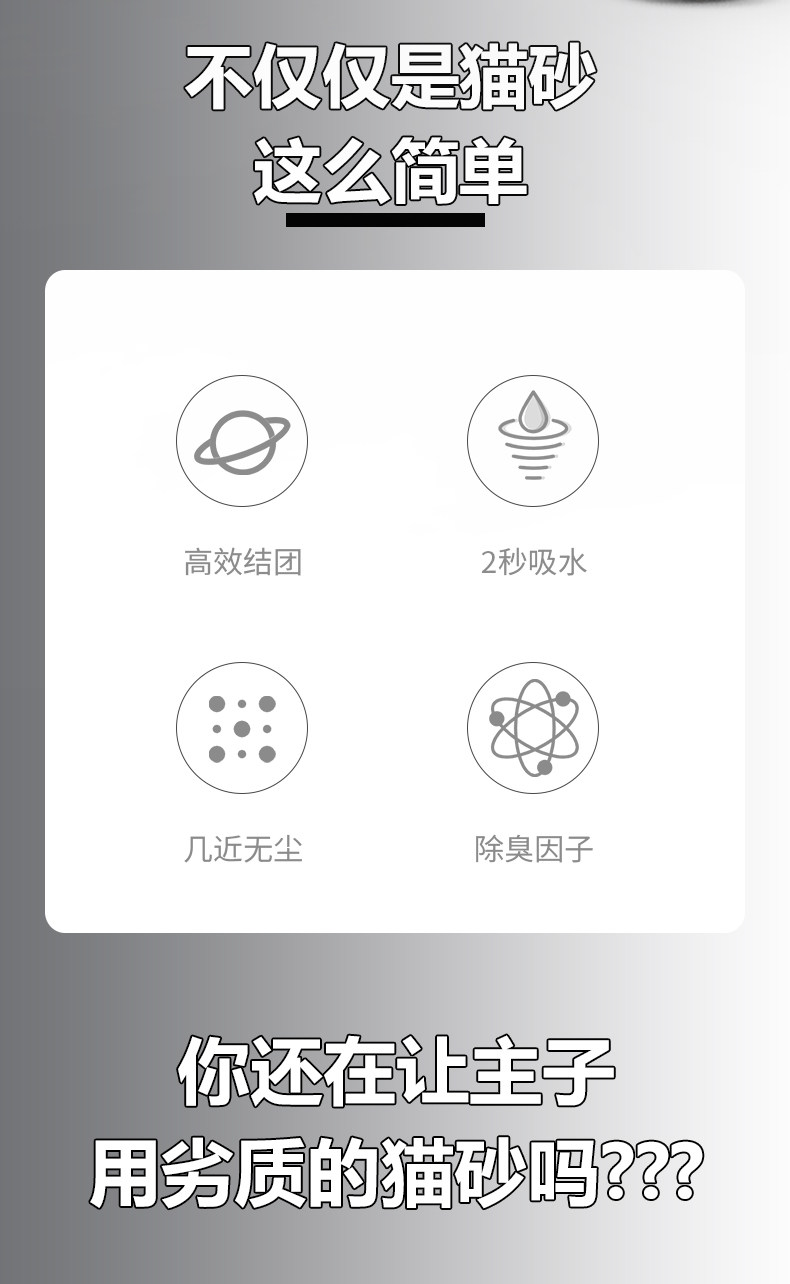 不仅仅是猫砂
这么简单

高效结团

2秒吸水

几近无尘

除臭因子

你还在让主子
用劣质的猫砂吗???