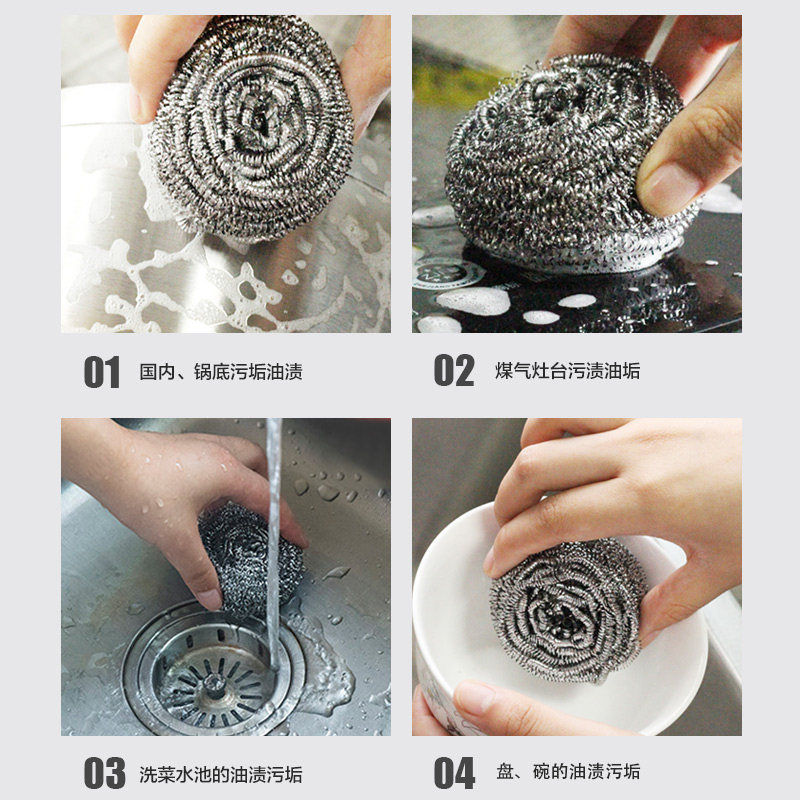 01 国内、锅底污垢油渍

02 煤气灶台污渍油垢

03 洗菜水池的油渍污垢

04 盘、碗的油渍污垢