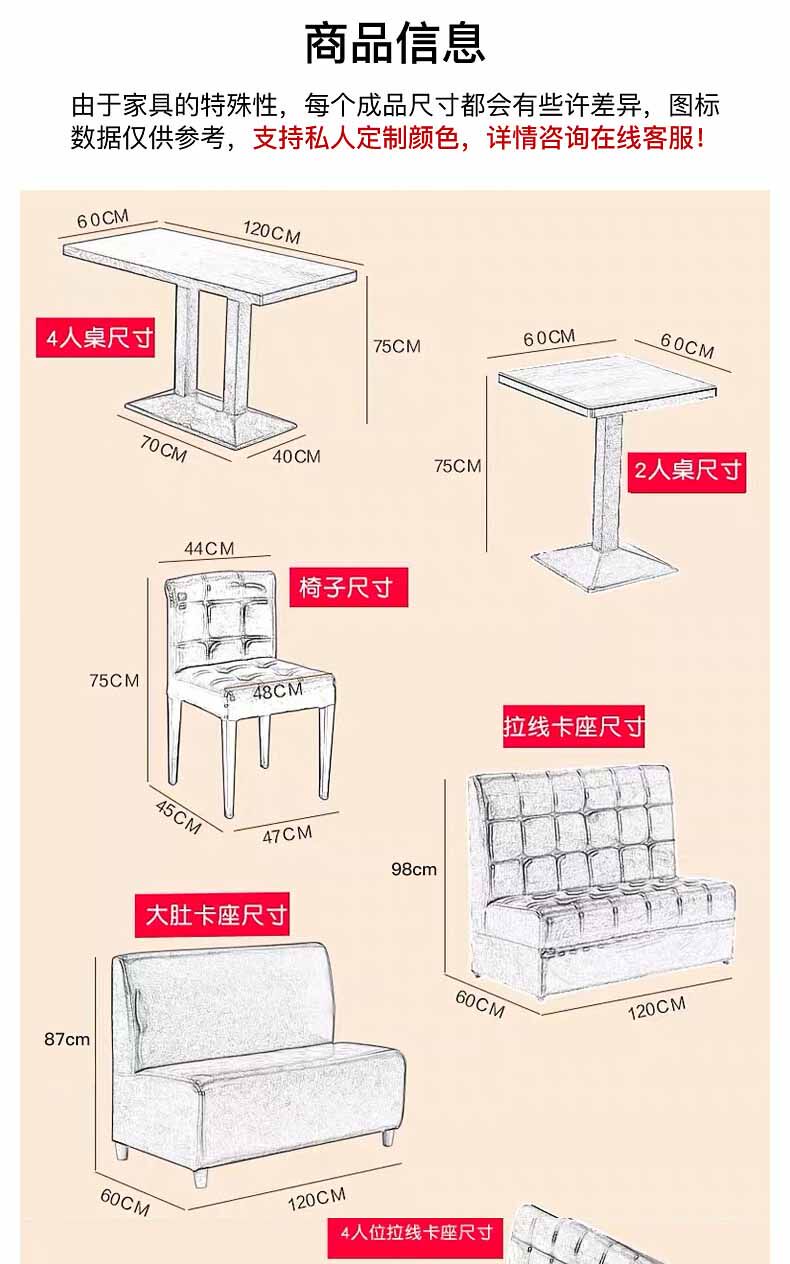 商品信息

由于家具的特殊性，每个成品尺寸都会有些许差异，图标数据仅供参考，支持私人定制颜色，详情咨询在线客服！

60CM
120CM
4人桌尺寸
75CM
70CM
40CM

60CM
60CM
75CM
2人桌尺寸

44CM
椅子尺寸
75CM
48CM
45CM
47CM

拉线卡座尺寸
98cm
60CM
120CM

大肚卡座尺寸
87cm
60CM
120CM

4人位拉线卡座尺寸