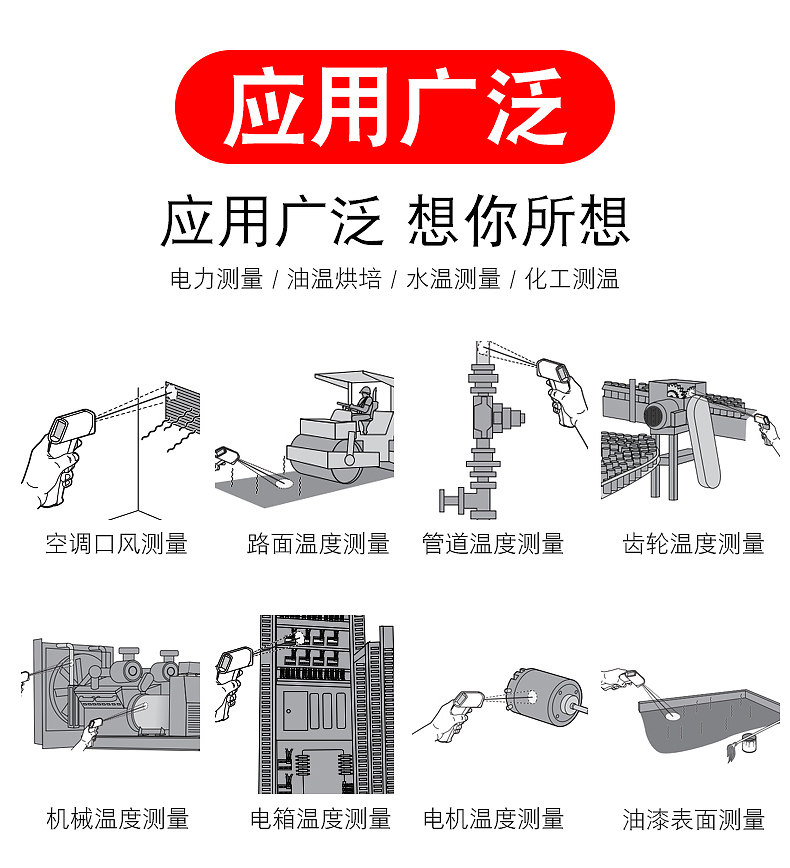 应用广泛

应用广泛 想你所想

电力测量 / 油温烘培 / 水温测量 / 化工测温

空调口风测量

路面温度测量

管道温度测量

齿轮温度测量

机械温度测量

电箱温度测量

电机温度测量

油漆表面测量