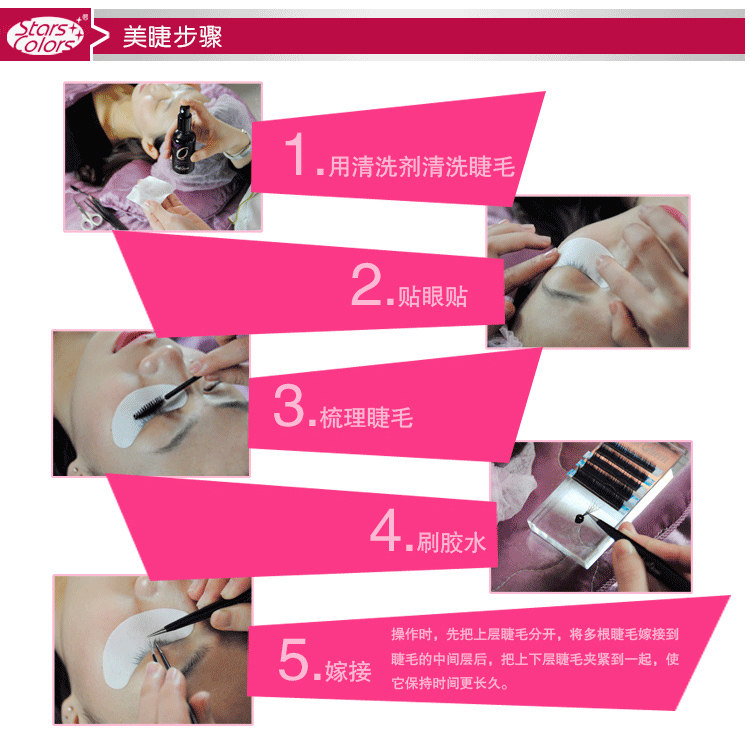 Stars Colors
美睫步骤

1.用清洗剂清洗睫毛

2.贴眼贴

3.梳理睫毛

4.刷胶水

5.嫁接
操作时，先把上层睫毛分开，将多根睫毛嫁接到睫毛的中间层后，把上下层睫毛夹紧到一起，使它保持时间更长久。