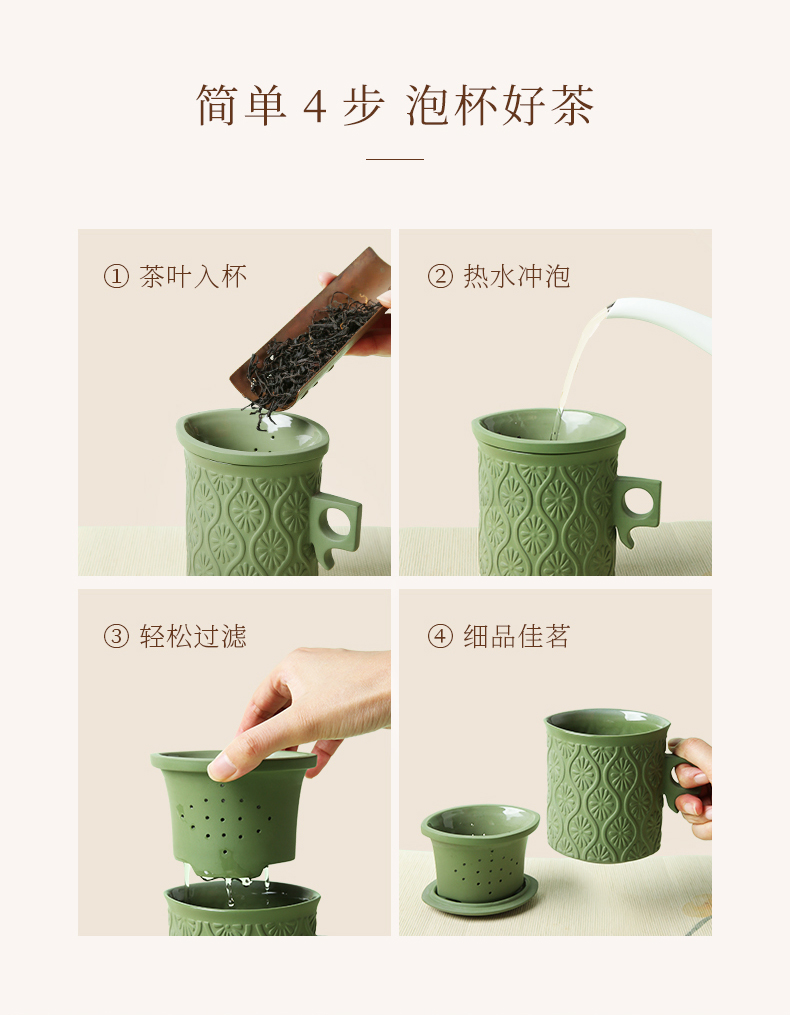 简单 4 步 泡杯好茶

① 茶叶入杯

② 热水冲泡

③ 轻松过滤

④ 细品佳茗