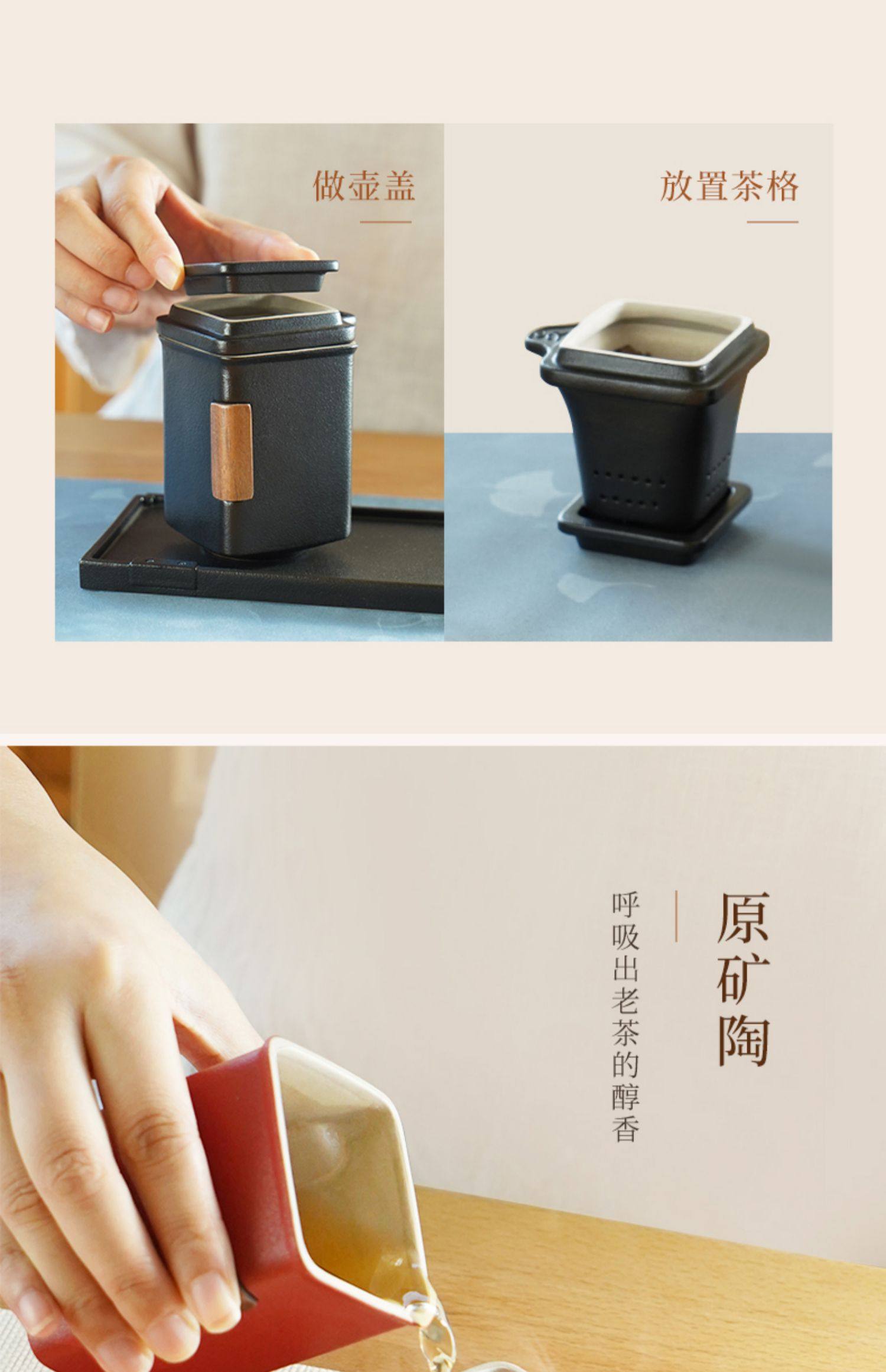 做壶盖

放置茶格

原矿陶

呼吸出老茶的醇香