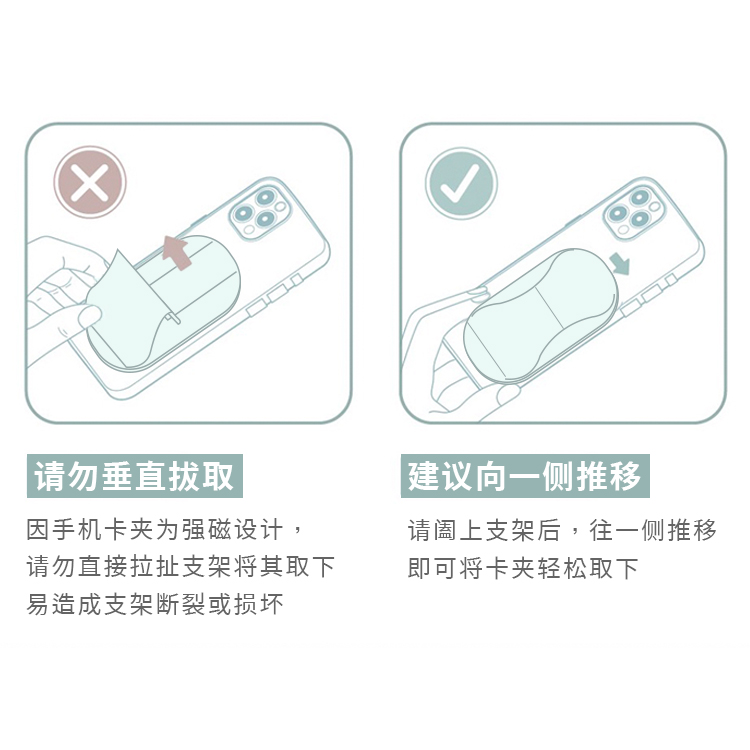 请勿垂直拔取

因手机卡夹为强磁设计，
请勿直接拉扯支架将其取下
易造成支架断裂或损坏

建议向一侧推移

请阖上支架后，往一侧推移
即可将卡夹轻松取下