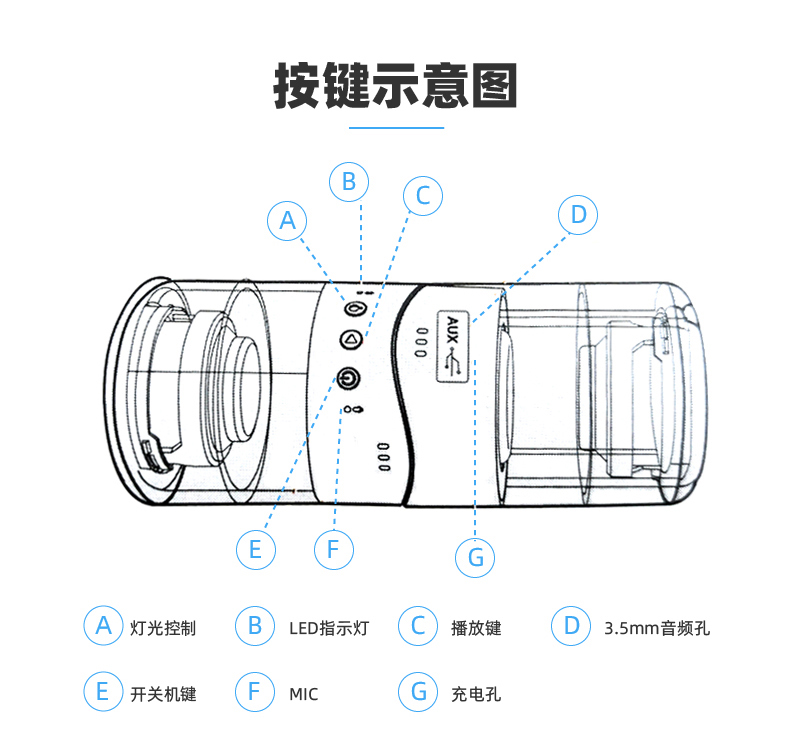 按键示意图

B
C
A
D

AUX

E
F
G

A 灯光控制
B LED指示灯
C 播放键
D 3.5mm音频孔
E 开关机键
F MIC
G 充电孔