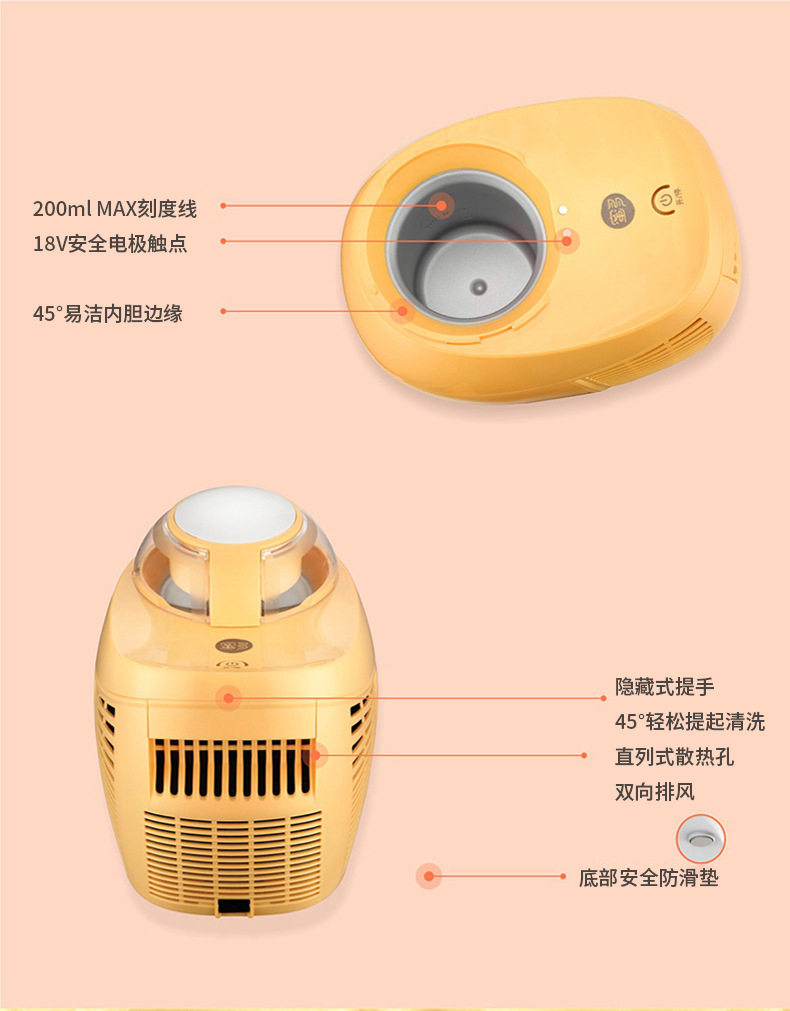 200ml MAX刻度线
18V安全电极触点

45°易洁内胆边缘

隐藏式提手
45°轻松提起清洗
直列式散热孔
双向排风

底部安全防滑垫