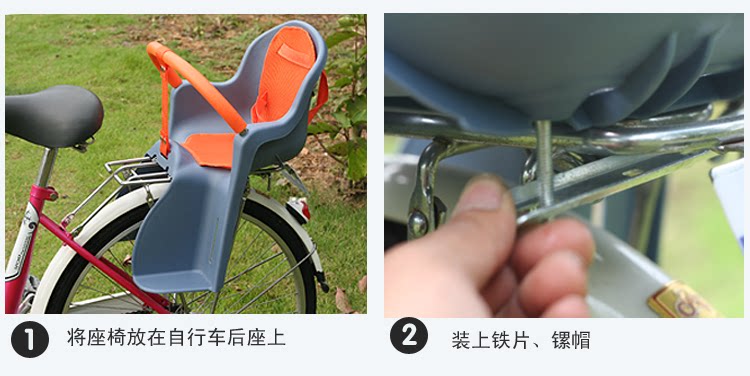 1 将座椅放在自行车后座上

2 装上铁片、镙帽