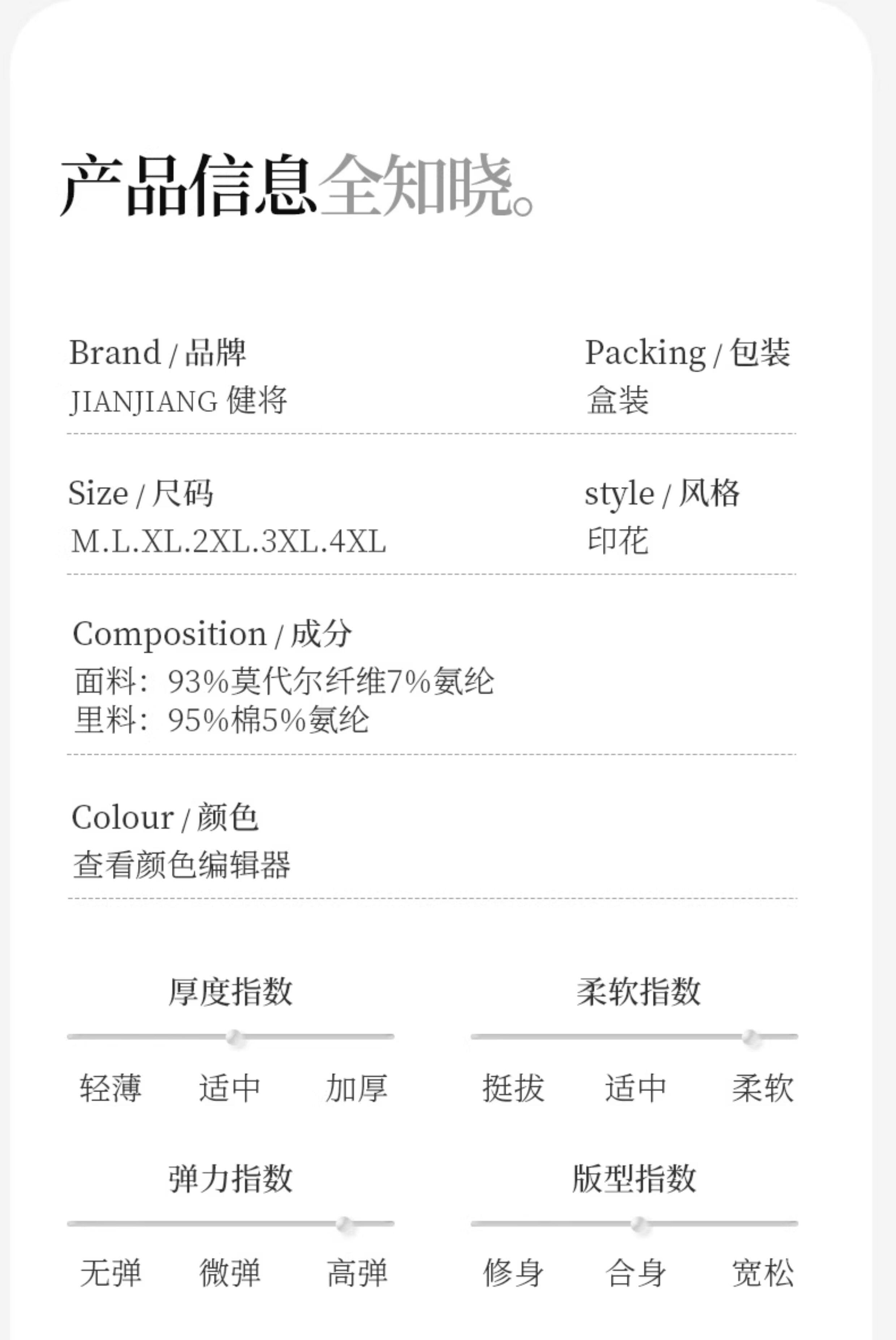 产品信息全知晓。

Brand / 品牌
JIANJIANG 健将

Packing / 包装
盒装

Size / 尺码
M.L.XL.2XL.3XL.4XL

style / 风格
印花

Composition / 成分
面料：93%莫代尔纤维7%氨纶
里料：95%棉5%氨纶

Colour / 颜色
查看颜色编辑器

厚度指数
轻薄 适中 加厚

柔软指数
挺拔 适中 柔软

弹力指数
无弹 微弹 高弹

版型指数
修身 合身 宽松