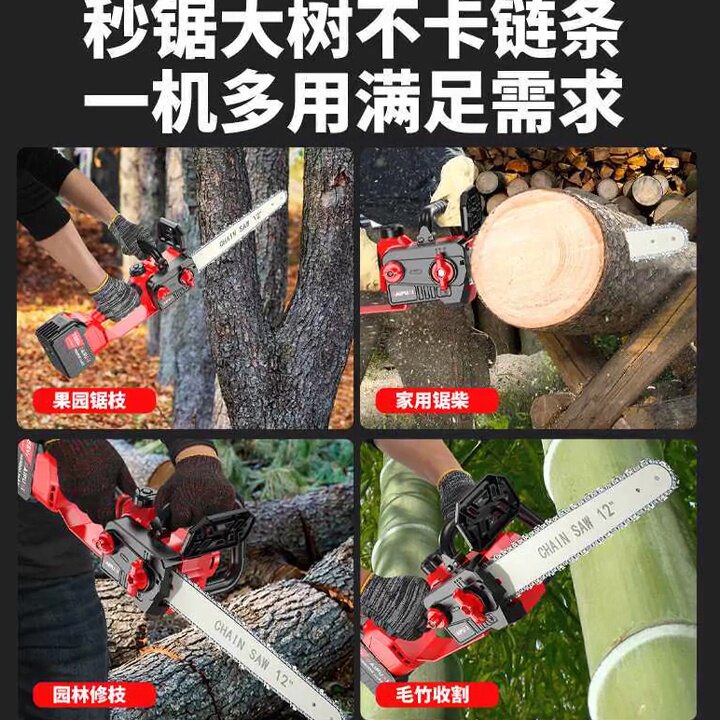 秒锯大树不卡链条
一机多用满足需求

CHAIN SAW 12"

果园锯枝

家用锯柴

CHAIN SAW 12"

园林修枝

CHAIN SAW 12"

毛竹收割