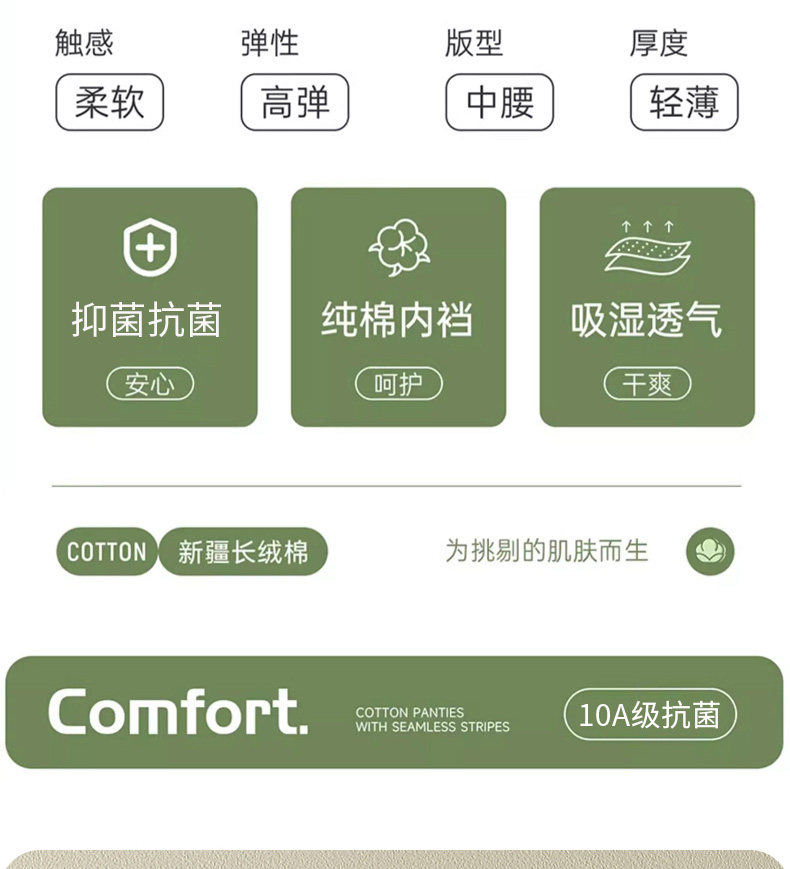 触感
柔软

弹性
高弹

版型
中腰

厚度
轻薄

抑菌抗菌
安心

纯棉内裆
呵护

吸湿透气
干爽

COTTON 新疆长绒棉

为挑剔的肌肤而生

Comfort.

COTTON PANTIES
WITH SEAMLESS STRIPES

10A级抗菌