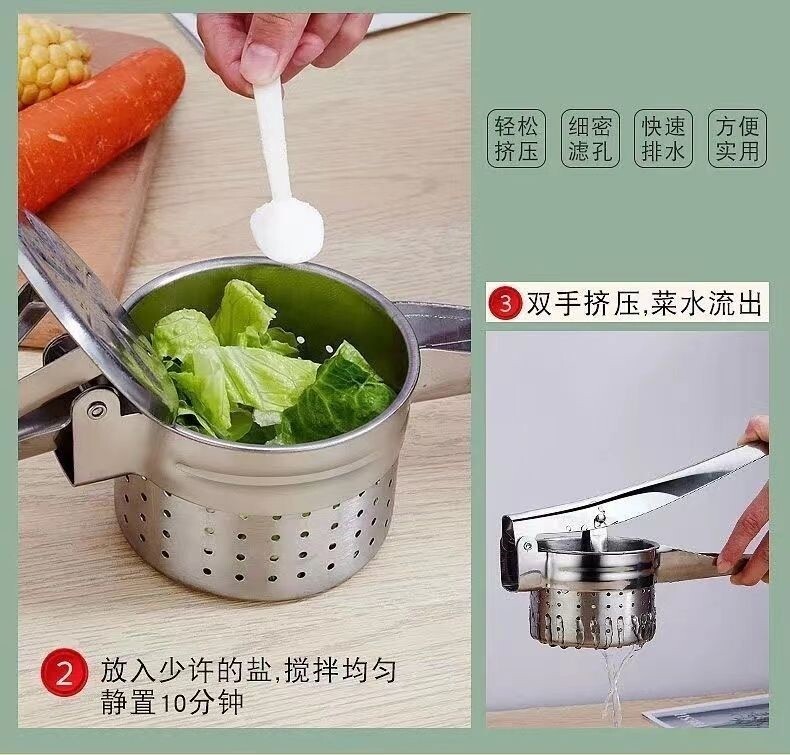 轻松挤压

细密滤孔

快速排水

方便实用

3 双手挤压,菜水流出

2 放入少许的盐,搅拌均匀
静置10分钟