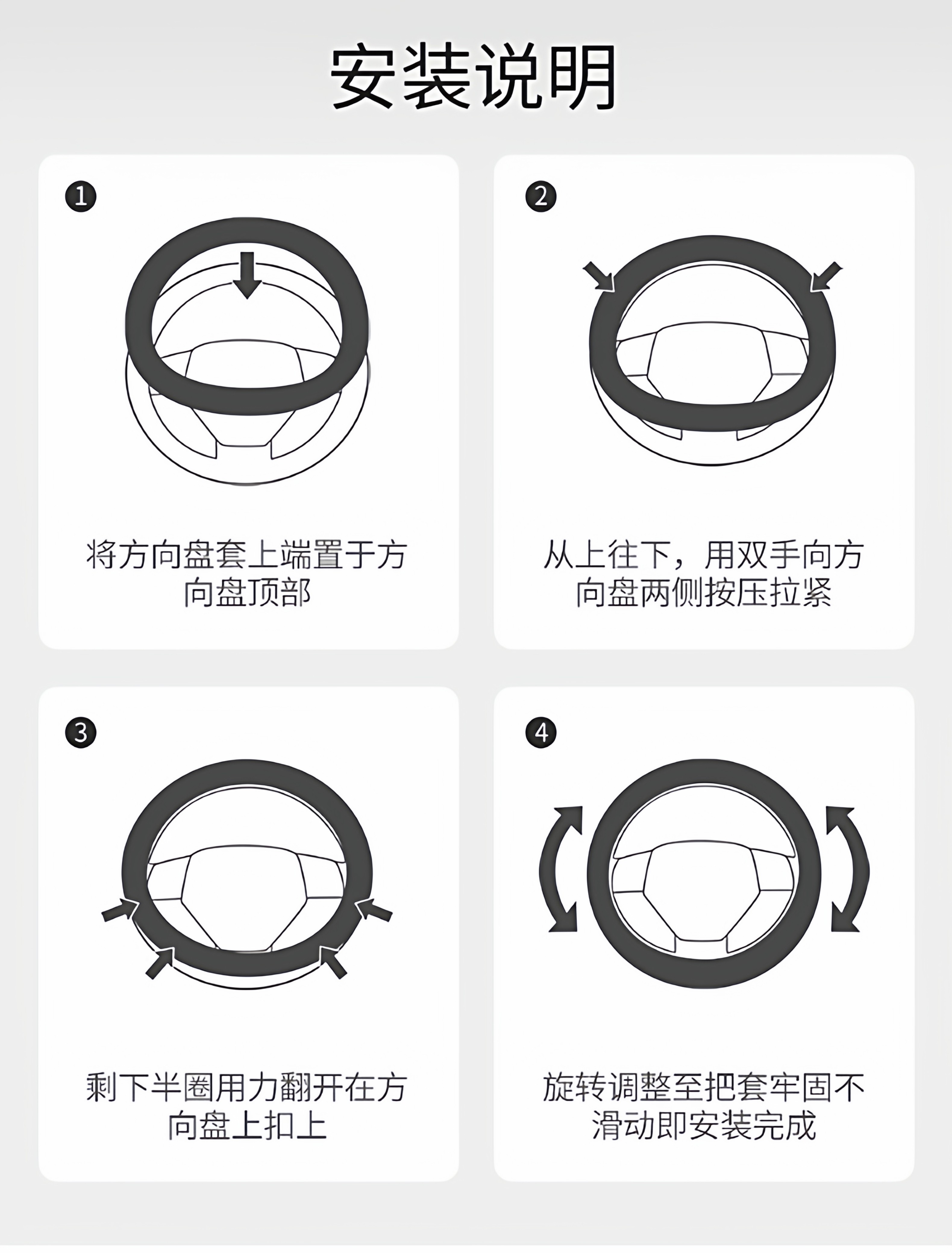 安装说明

1

将方向盘套上端置于方向盘顶部

2

从上往下，用双手向方向盘两侧按压拉紧

3

剩下半圈用力翻开在方向盘上扣上

4

旋转调整至把套牢固不滑动即安装完成