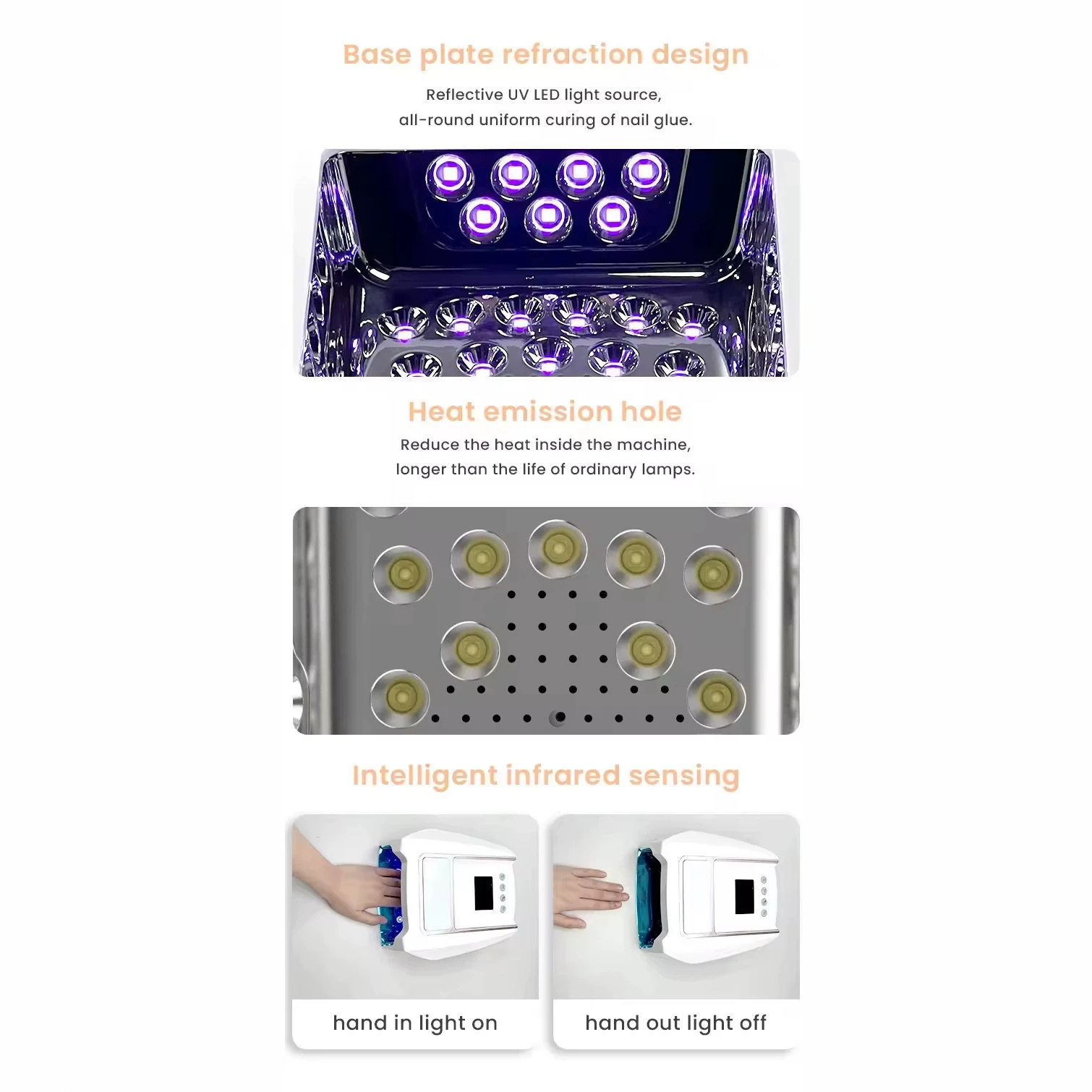 Base plate refraction design

Reflective UV LED light source,
all-round uniform curing of nail glue.

Heat emission hole

Reduce the heat inside the machine,
longer than the life of ordinary lamps.

Intelligent infrared sensing

hand in light on

hand out light off