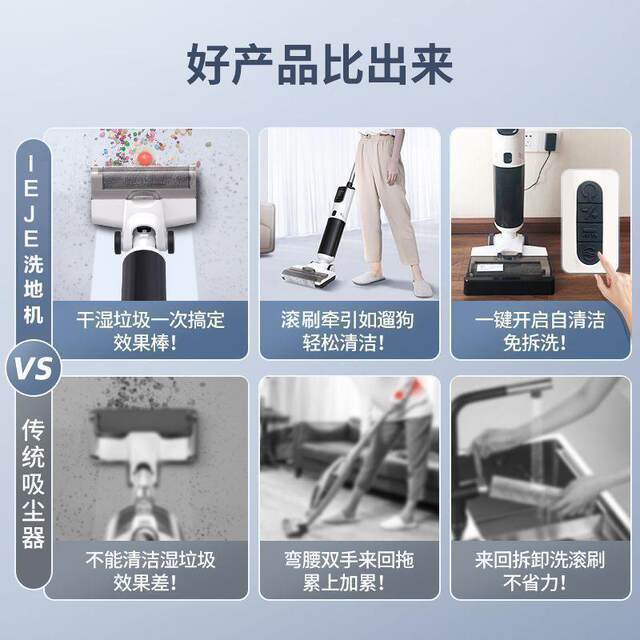 好产品比出来

IEJE洗地机

干湿垃圾一次搞定
效果棒！

滚刷牵引如遛狗
轻松清洁！

一键开启自清洁
免拆洗！

VS

传统吸尘器

不能清洁湿垃圾
效果差！

弯腰双手来回拖
累上加累！

来回拆卸洗滚刷
不省力！