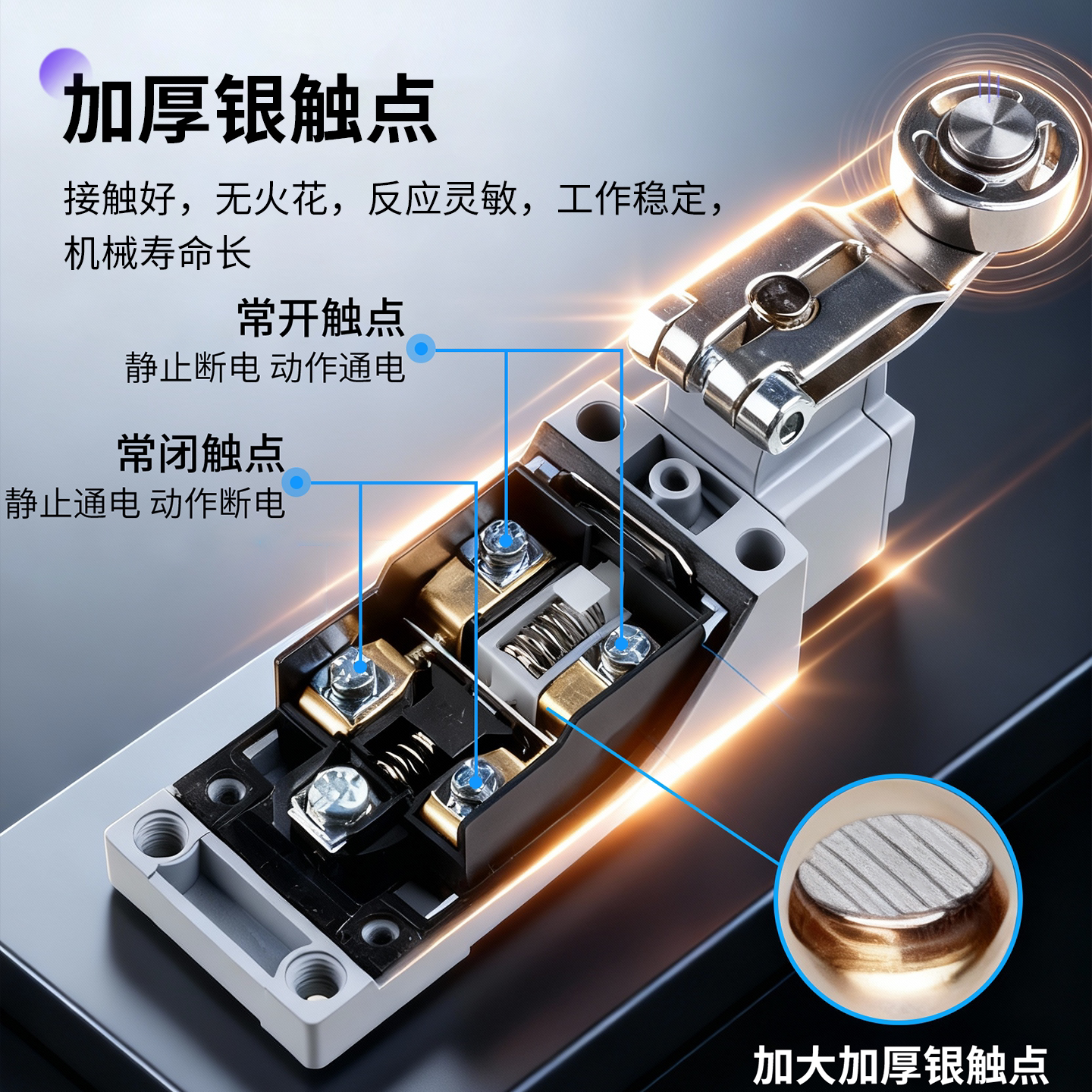 加厚银触点

接触好，无火花，反应灵敏，工作稳定，机械寿命长

常开触点
静止断电 动作通电

常闭触点
静止通电 动作断电

加大加厚银触点