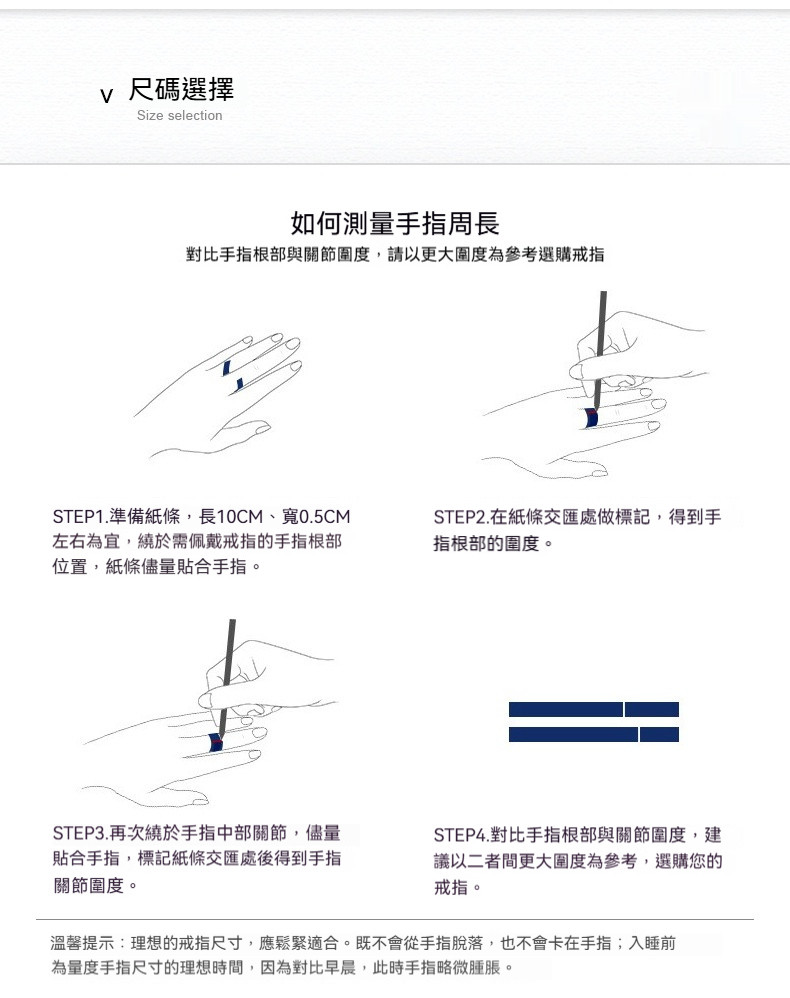 v 尺碼選擇
Size selection

如何測量手指周長
對比手指根部與關節圍度，請以更大圍度為參考選購戒指

STEP1.準備紙條，長10CM、寬0.5CM左右為宜，繞於需佩戴戒指的手指根部位置，紙條儘量貼合手指。

STEP2.在紙條交匯處做標記，得到手指根部的圍度。

STEP3.再次繞於手指中部關節，儘量貼合手指，標記紙條交匯處後得到手指關節圍度。

STEP4.對比手指根部與關節圍度，建議以二者間更大圍度為參考，選購您的戒指。

溫馨提示：理想的戒指尺寸，應鬆緊適合。既不會從手指脫落，也不會卡在手指；入睡前為量度手指尺寸的理想時間，因為對比早晨，此時手指略微腫脹。