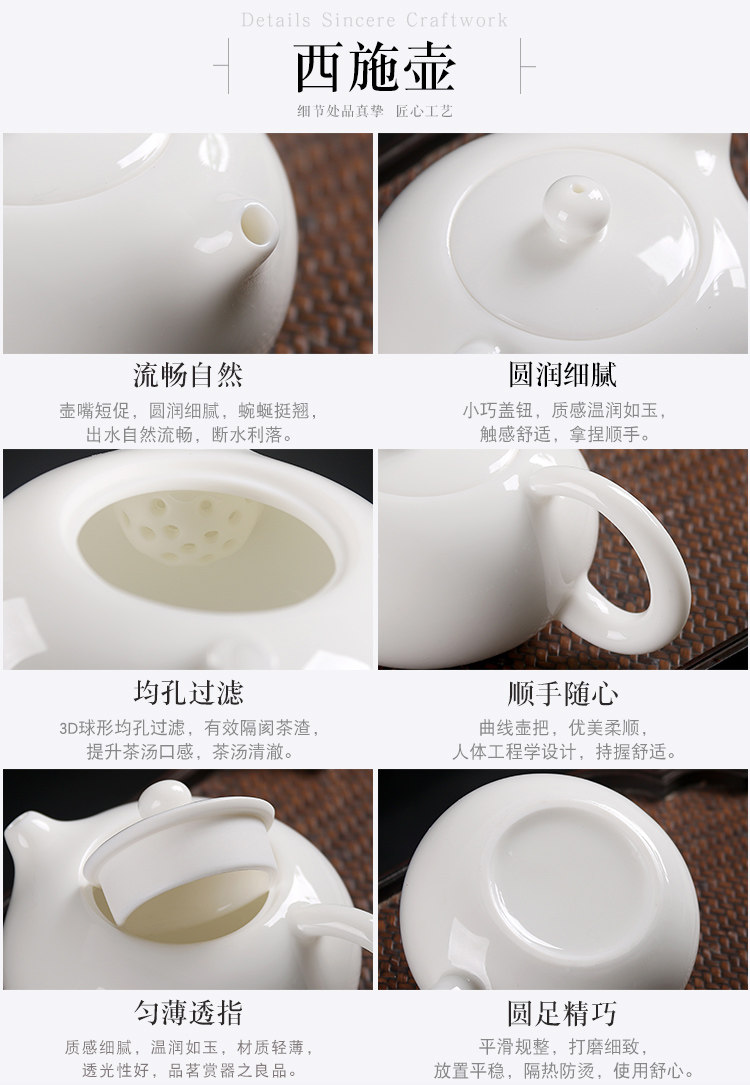 Details Sincere Craftwork

西施壶

细节处品真挚 匠心工艺

流畅自然

壶嘴短促，圆润细腻，蜿蜒挺翘，出水自然流畅，断水利落。

圆润细腻

小巧盖钮，质感温润如玉，触感舒适，拿捏顺手。

均孔过滤

3D球形均孔过滤，有效隔阂茶渣，提升茶汤口感，茶汤清澈。

顺手随心

曲线壶把，优美柔顺，人体工程学设计，持握舒适。

匀薄透指

质感细腻，温润如玉，材质轻薄，透光性好，品茗赏器之良品。

圆足精巧

平滑规整，打磨细致，放置平稳，隔热防烫，使用舒心。