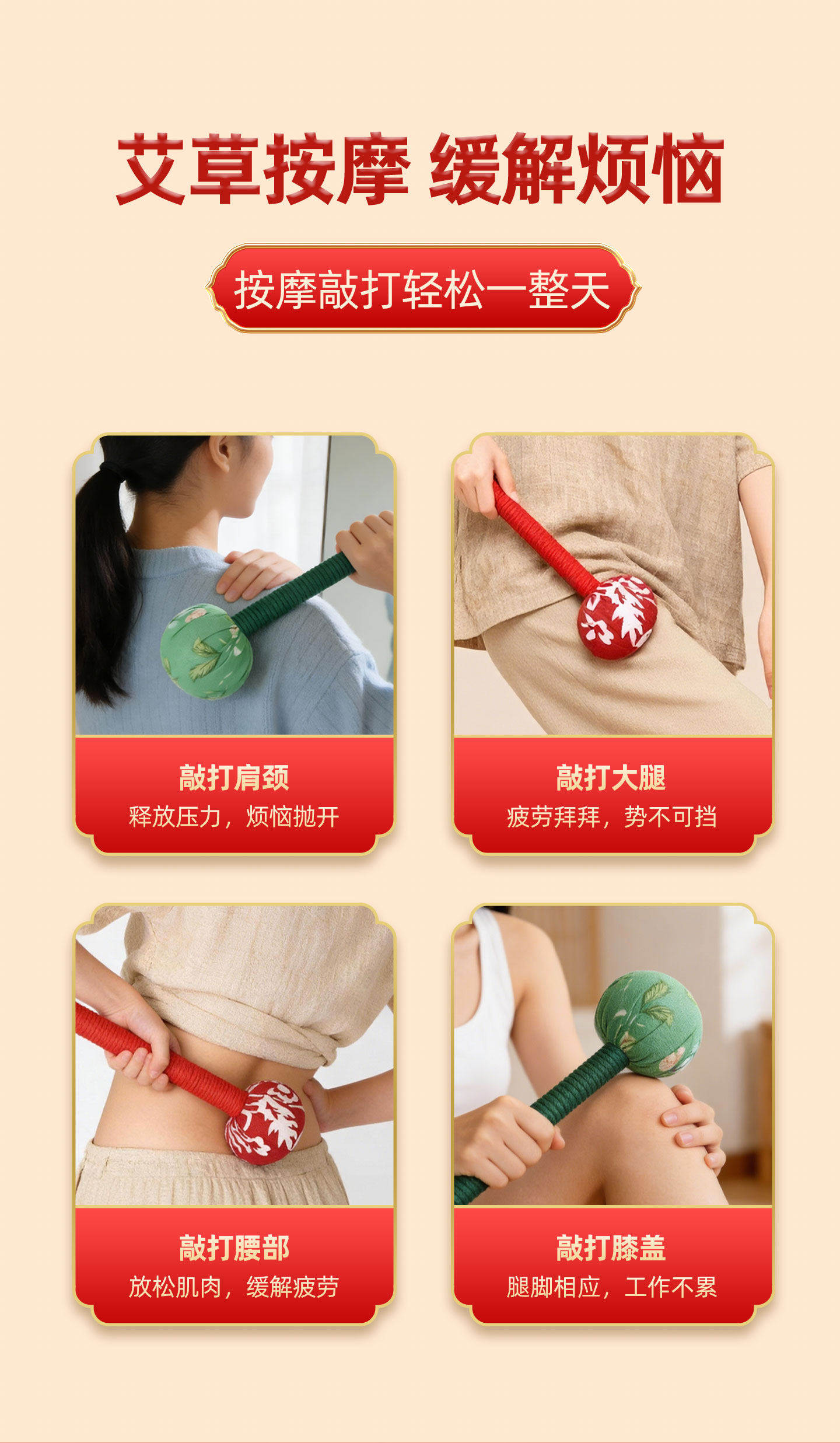 艾草按摩 缓解烦恼

按摩敲打轻松一整天

敲打肩颈
释放压力，烦恼抛开

敲打大腿
疲劳拜拜，势不可挡

敲打腰部
放松肌肉，缓解疲劳

敲打膝盖
腿脚相应，工作不累