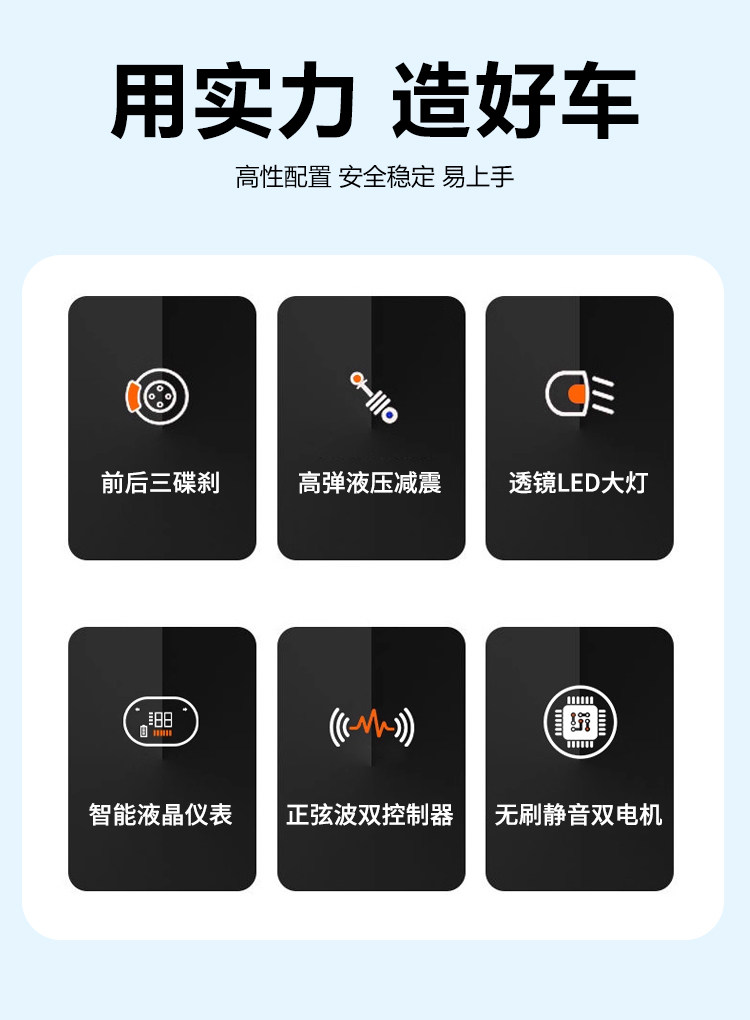 用实力 造好车

高性配置 安全稳定 易上手

前后三碟刹

高弹液压减震

透镜LED大灯

智能液晶仪表

正弦波双控制器

无刷静音双电机