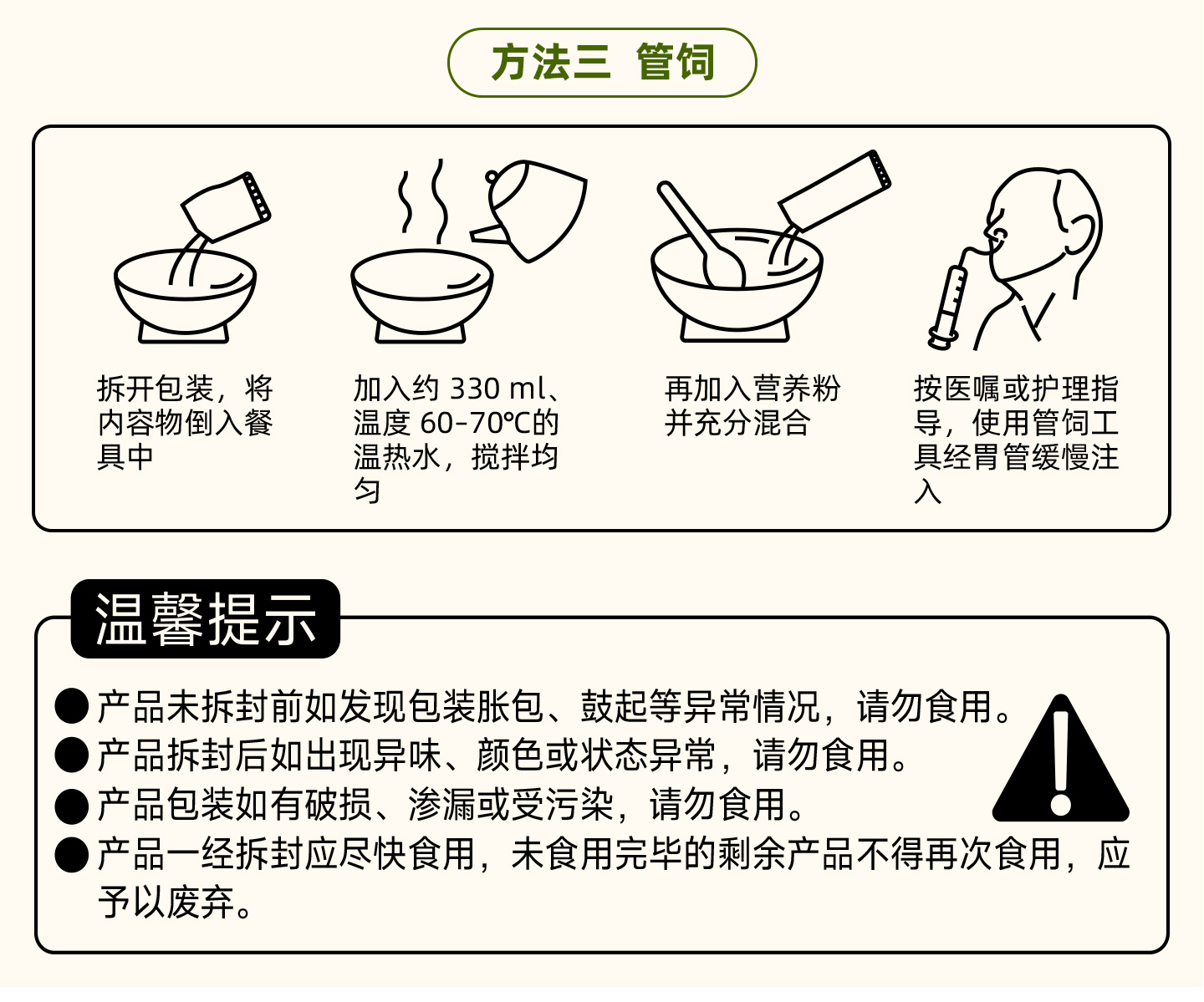 方法三 管饲

拆开包装，将内容物倒入餐具中

加入约 330 ml、温度 60-70℃的温热水，搅拌均匀

再加入营养粉并充分混合

按医嘱或护理指导，使用管饲工具经胃管缓慢注入

温馨提示

● 产品未拆封前如发现包装胀包、鼓起等异常情况，请勿食用。
● 产品拆封后如出现异味、颜色或状态异常，请勿食用。
● 产品包装如有破损、渗漏或受污染，请勿食用。
● 产品一经拆封应尽快食用，未食用完毕的剩余产品不得再次食用，应予以废弃。