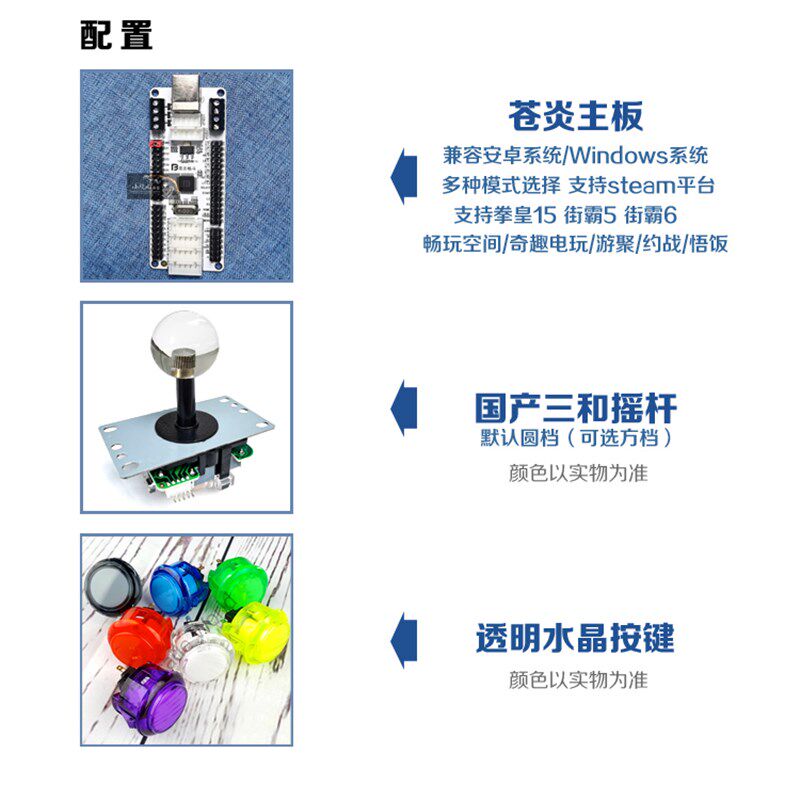 配置

苍炎主板
兼容安卓系统/Windows系统
多种模式选择 支持steam平台
支持拳皇15 街霸5 街霸6
畅玩空间/奇趣电玩/游聚/约战/悟饭

国产三和摇杆
默认圆档（可选方档）
颜色以实物为准

透明水晶按键
颜色以实物为准