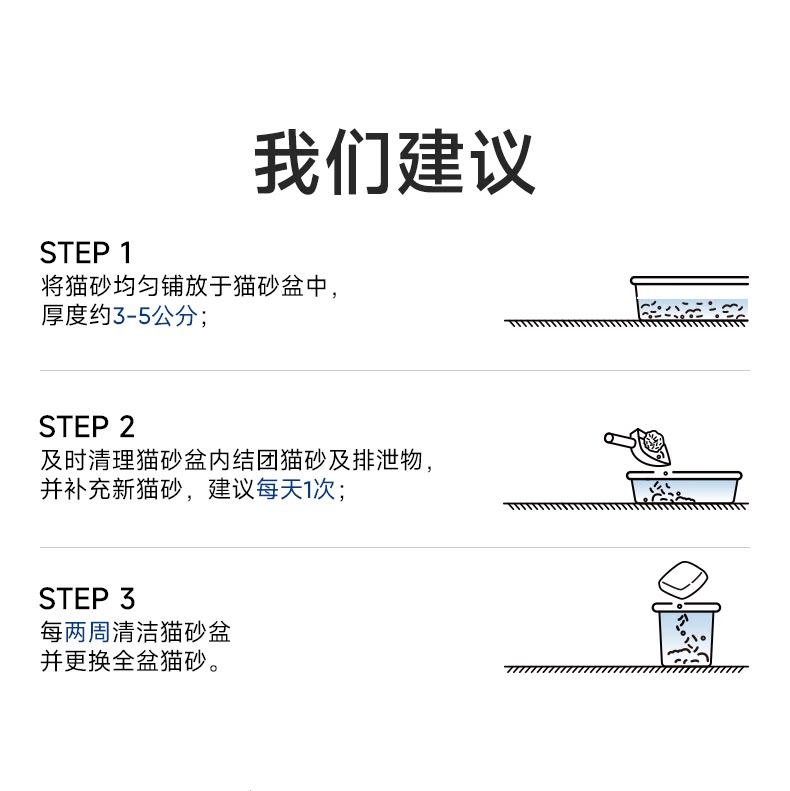 我们建议

STEP 1
将猫砂均匀铺放于猫砂盆中，厚度约3-5公分；

STEP 2
及时清理猫砂盆内结团猫砂及排泄物，并补充新猫砂，建议每天1次；

STEP 3
每两周清洁猫砂盆并更换全盆猫砂。