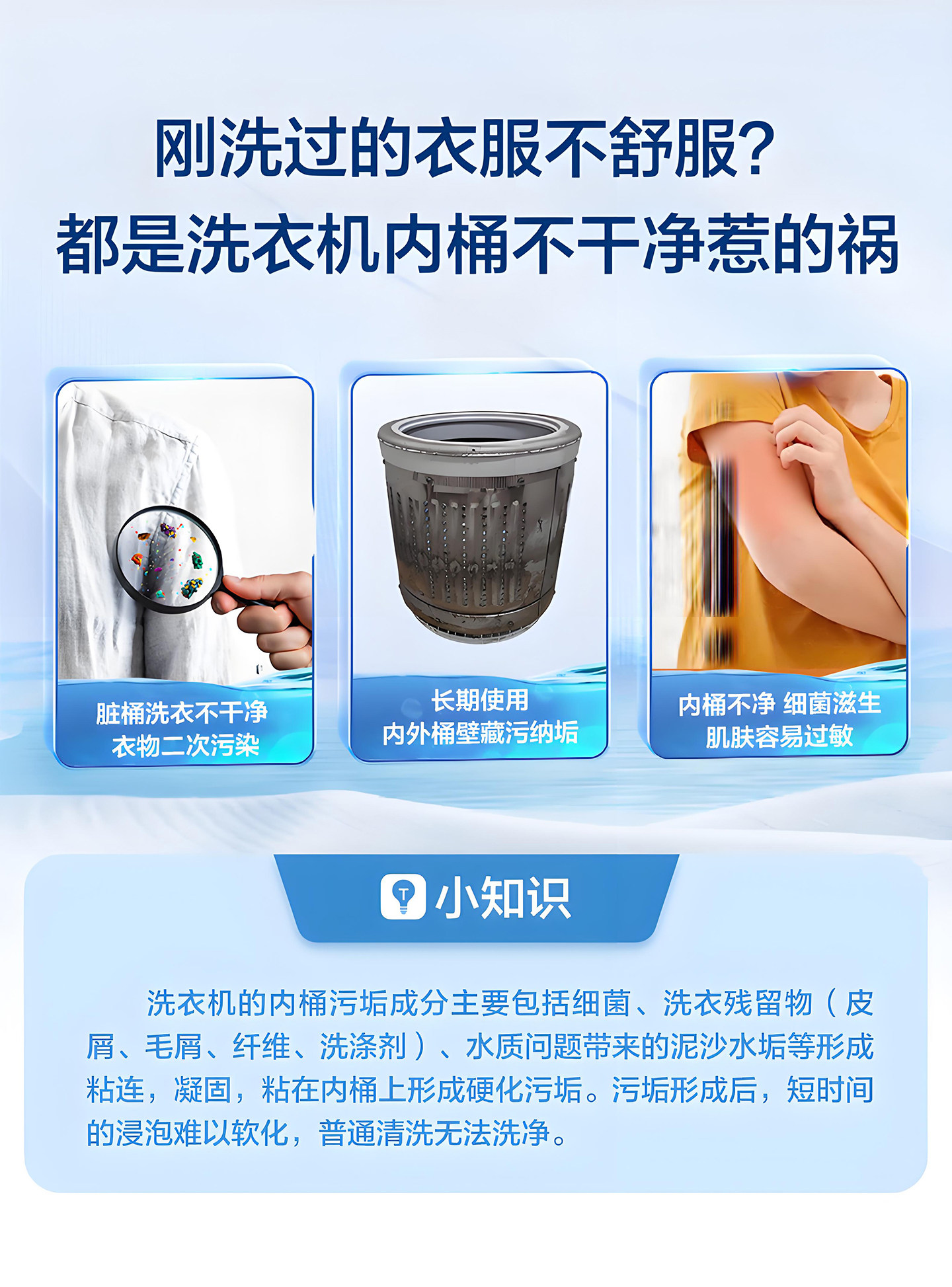 刚洗过的衣服不舒服?
都是洗衣机内桶不干净惹的祸

脏桶洗衣不干净
衣物二次污染

长期使用
内外桶壁藏污纳垢

内桶不净 细菌滋生
肌肤容易过敏

小知识

洗衣机的内桶污垢成分主要包括细菌、洗衣残留物（皮屑、毛屑、纤维、洗涤剂）、水质问题带来的泥沙水垢等形成粘连，凝固，粘在内桶上形成硬化污垢。污垢形成后，短时间的浸泡难以软化，普通清洗无法洗净。