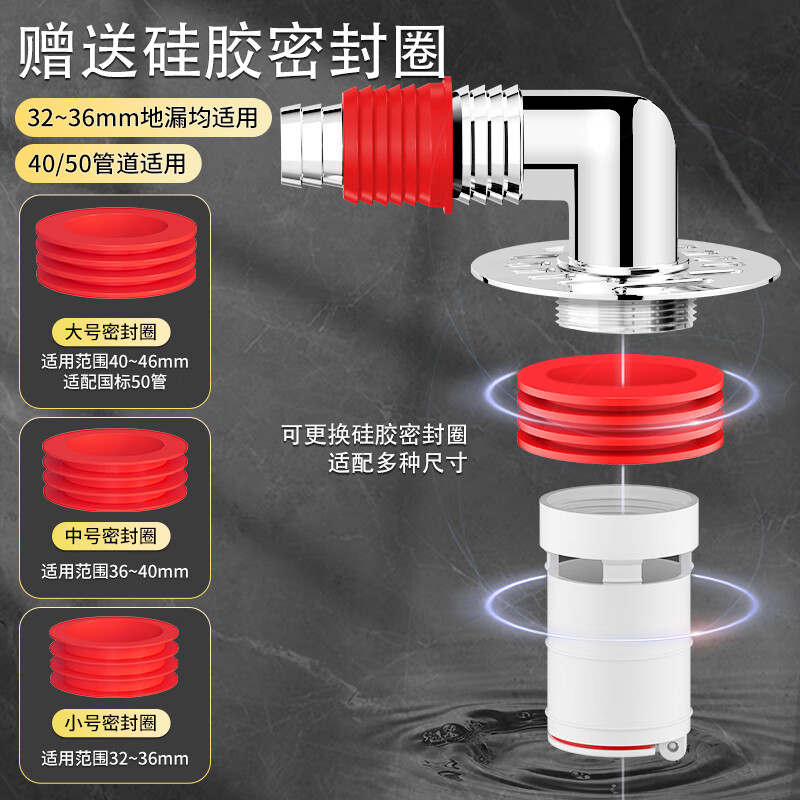 赠送硅胶密封圈

32~36mm地漏均适用

40/50管道适用

大号密封圈
适用范围40~46mm
适配国标50管

中号密封圈
适用范围36~40mm

小号密封圈
适用范围32~36mm

可更换硅胶密封圈
适配多种尺寸