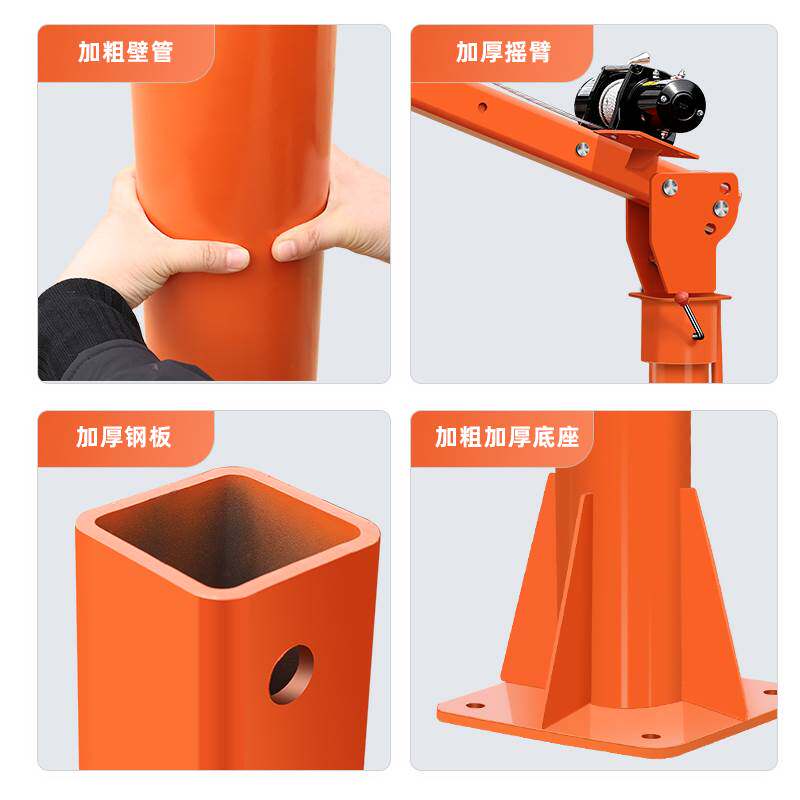 加粗壁管

加厚摇臂

加厚钢板

加粗加厚底座