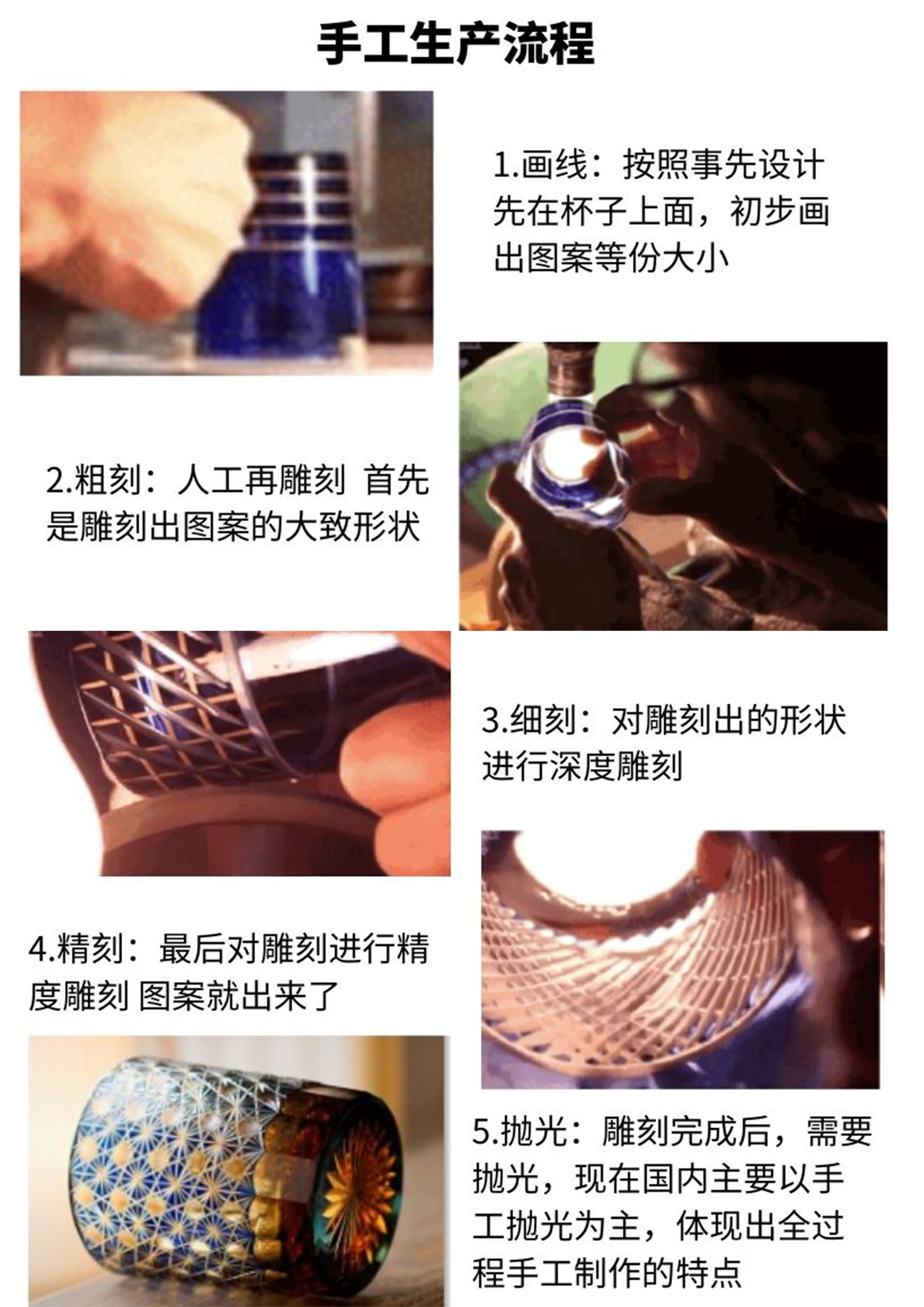 手工生产流程

1.画线：按照事先设计先在杯子上面，初步画出图案等份大小

2.粗刻：人工再雕刻 首先是雕刻出图案的大致形状

3.细刻：对雕刻出的形状进行深度雕刻

4.精刻：最后对雕刻进行精度雕刻 图案就出来了

5.抛光：雕刻完成后，需要抛光，现在国内主要以手工抛光为主，体现出全过程手工制作的特点