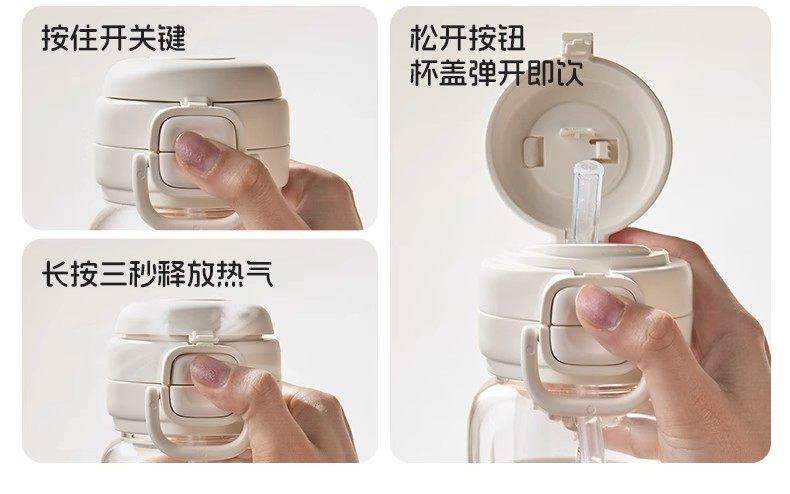 按住开关键

长按三秒释放热气

松开按钮
杯盖弹开即饮