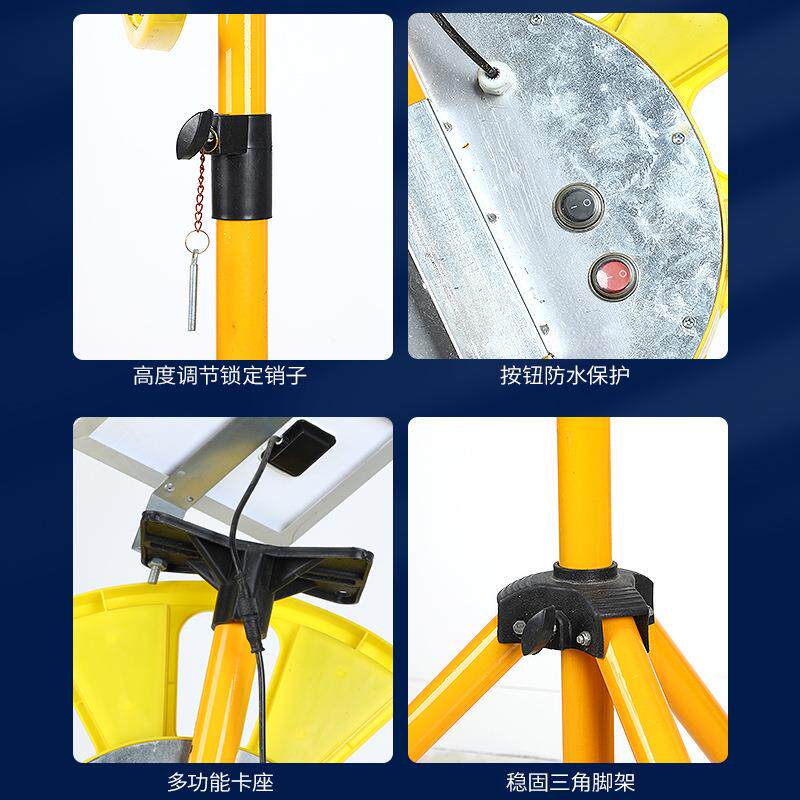 高度调节锁定销子

按钮防水保护

多功能卡座

稳固三角脚架