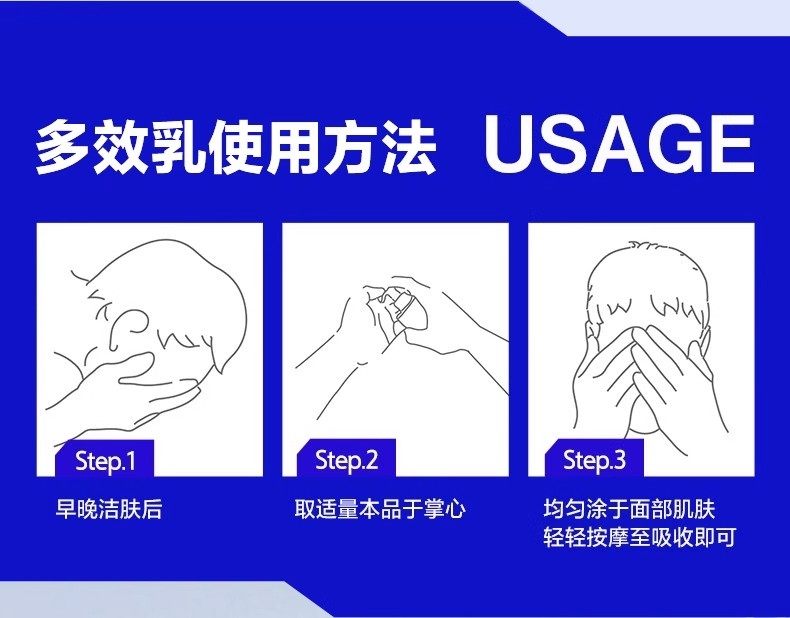 多效乳使用方法 USAGE

Step.1
早晚洁肤后

Step.2
取适量本品于掌心

Step.3
均匀涂于面部肌肤
轻轻按摩至吸收即可