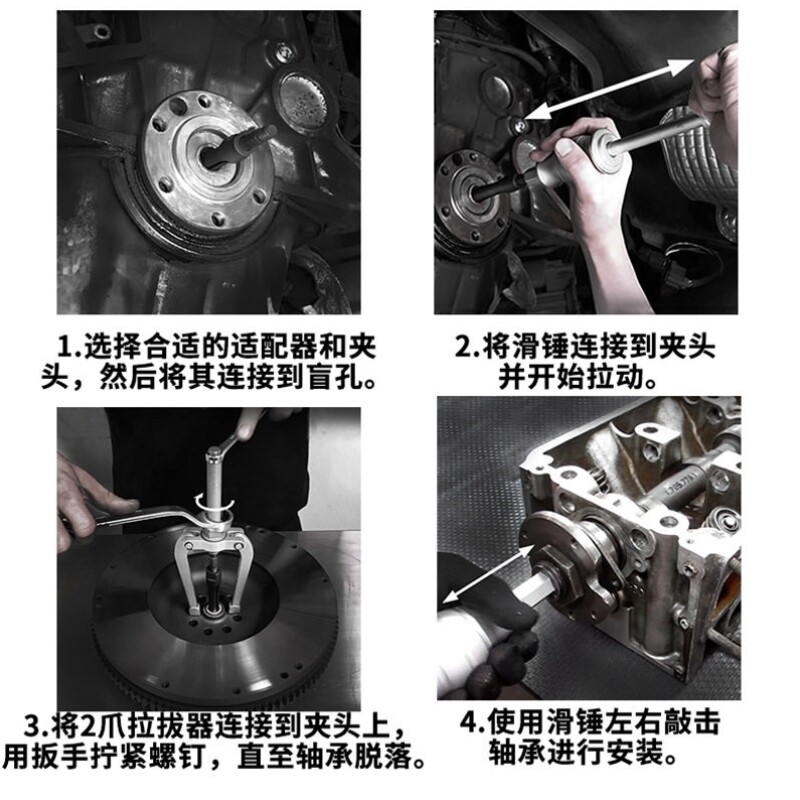 1.选择合适的适配器和夹头，然后将其连接到盲孔。

2.将滑锤连接到夹头并开始拉动。

3.将2爪拉拔器连接到夹头上，用扳手拧紧螺钉，直至轴承脱落。

4.使用滑锤左右敲击轴承进行安装。