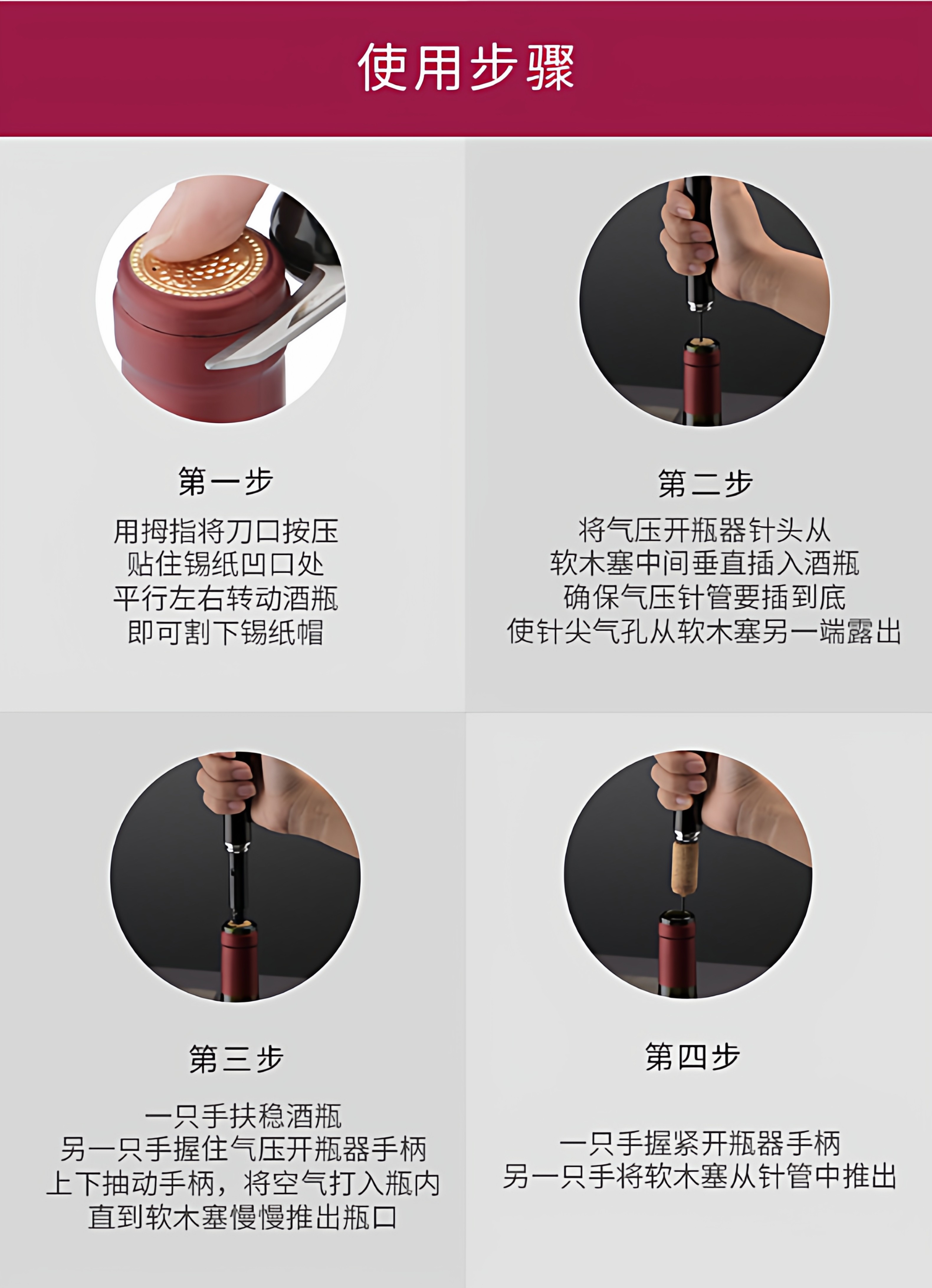 使用步骤

第一步

用拇指将刀口按压
贴住锡纸凹口处
平行左右转动酒瓶
即可割下锡纸帽

第二步

将气压开瓶器针头从
软木塞中间垂直插入酒瓶
确保气压针管要插到底
使针尖气孔从软木塞另一端露出

第三步

一只手扶稳酒瓶
另一只手握住气压开瓶器手柄
上下抽动手柄，将空气打入瓶内
直到软木塞慢慢推出瓶口

第四步

一只手握紧开瓶器手柄
另一只手将软木塞从针管中推出