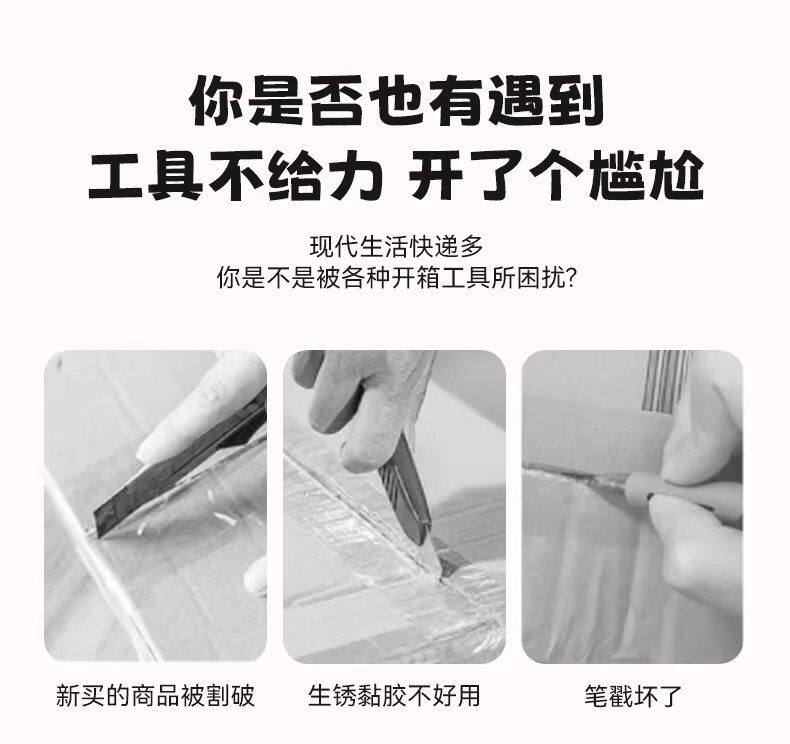 你是否也有遇到
工具不给力 开了个尴尬

现代生活快递多
你是不是被各种开箱工具所困扰?

新买的商品被割破

生锈黏胶不好用

笔戳坏了