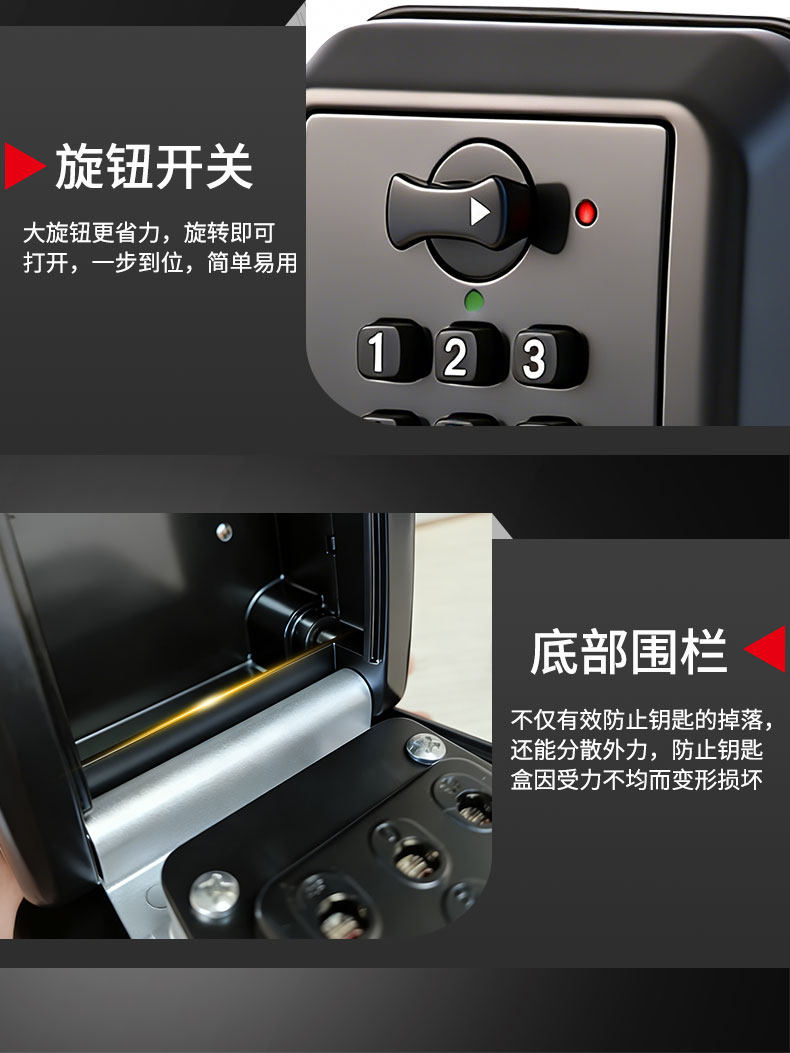 旋钮开关

大旋钮更省力，旋转即可打开，一步到位，简单易用

1 2 3

底部围栏

不仅有效防止钥匙的掉落，还能分散外力，防止钥匙盒因受力不均而变形损坏