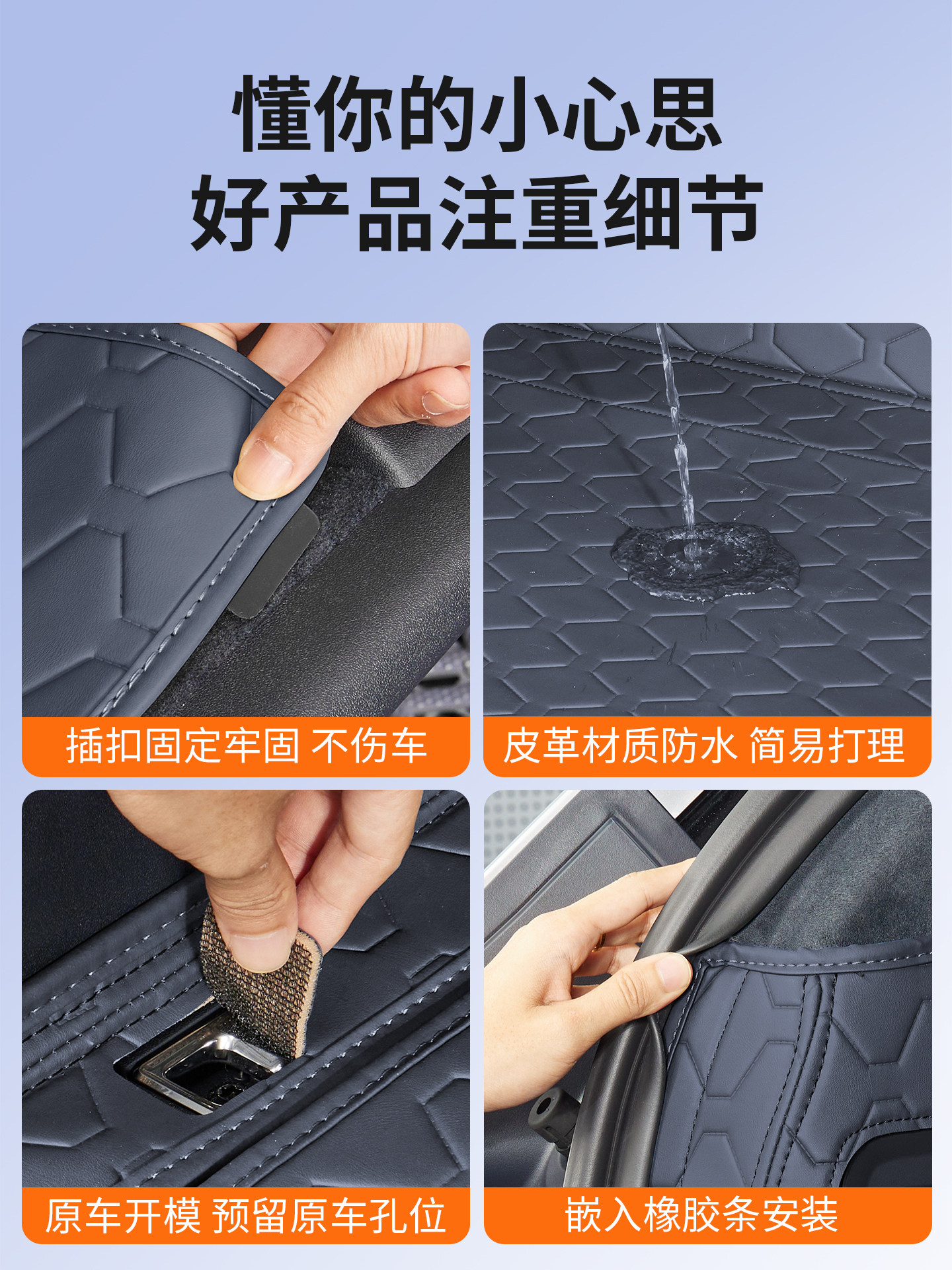 懂你的小心思
好产品注重细节

插扣固定牢固 不伤车

皮革材质防水 简易打理

原车开模 预留原车孔位

嵌入橡胶条安装