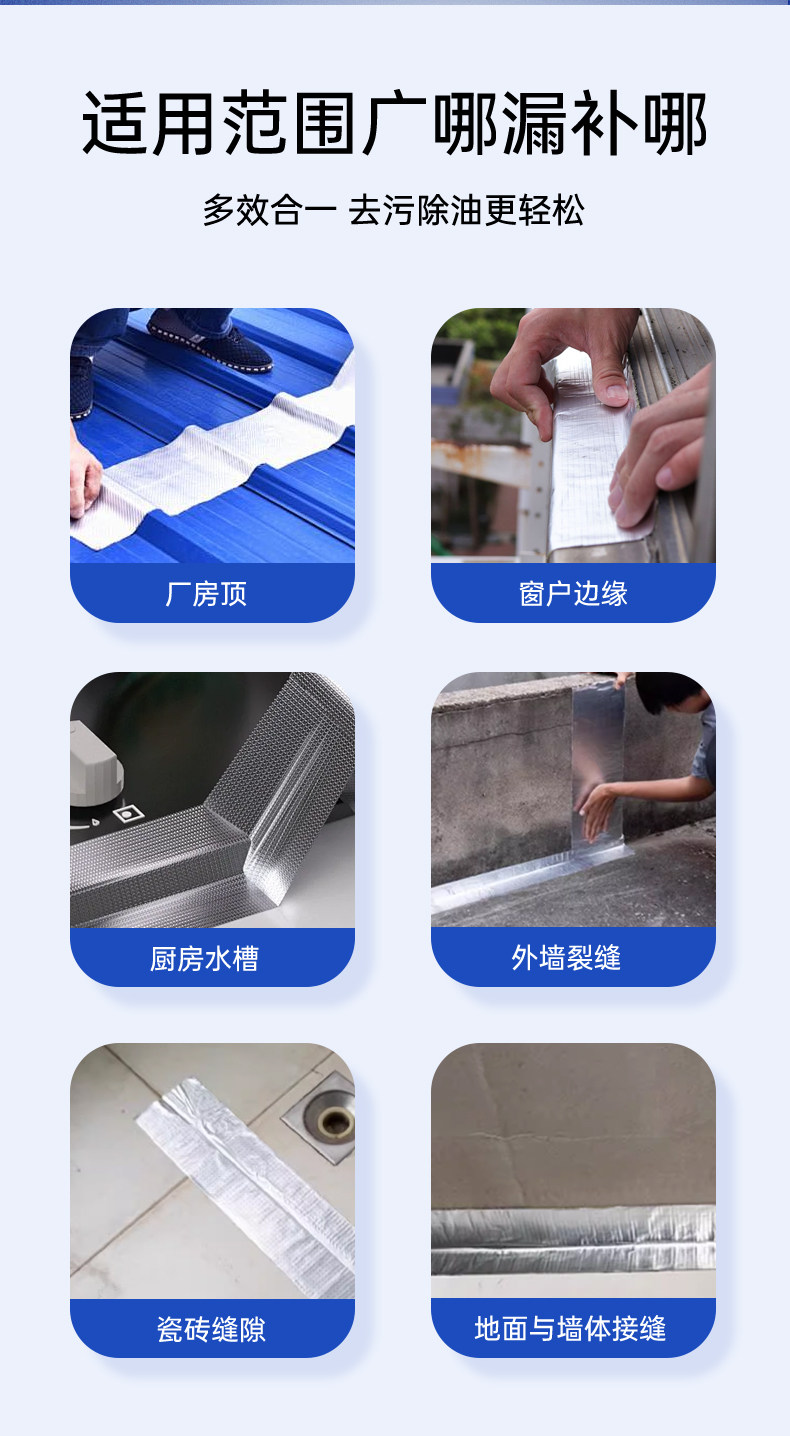 适用范围广哪漏补哪

多效合一 去污除油更轻松

厂房顶

窗户边缘

厨房水槽

外墙裂缝

瓷砖缝隙

地面与墙体接缝