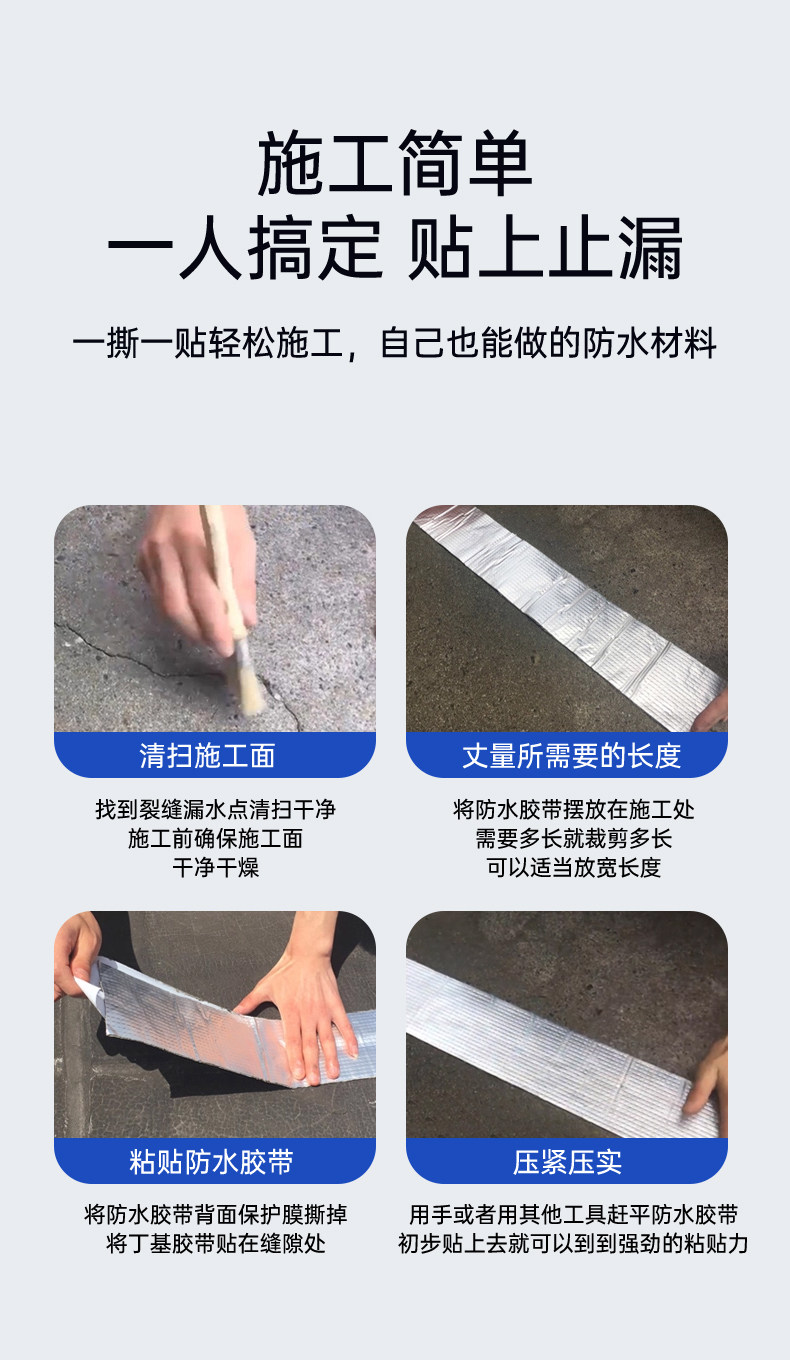 施工简单
一人搞定 贴上止漏

一撕一贴轻松施工，自己也能做的防水材料

清扫施工面

找到裂缝漏水点清扫干净
施工前确保施工面
干净干燥

丈量所需要的长度

将防水胶带摆放在施工处
需要多长就裁剪多长
可以适当放宽长度

粘贴防水胶带

将防水胶带背面保护膜撕掉
将丁基胶带贴在缝隙处

压紧压实

用手或者用其他工具赶平防水胶带
初步贴上去就可以到到强劲的粘贴力