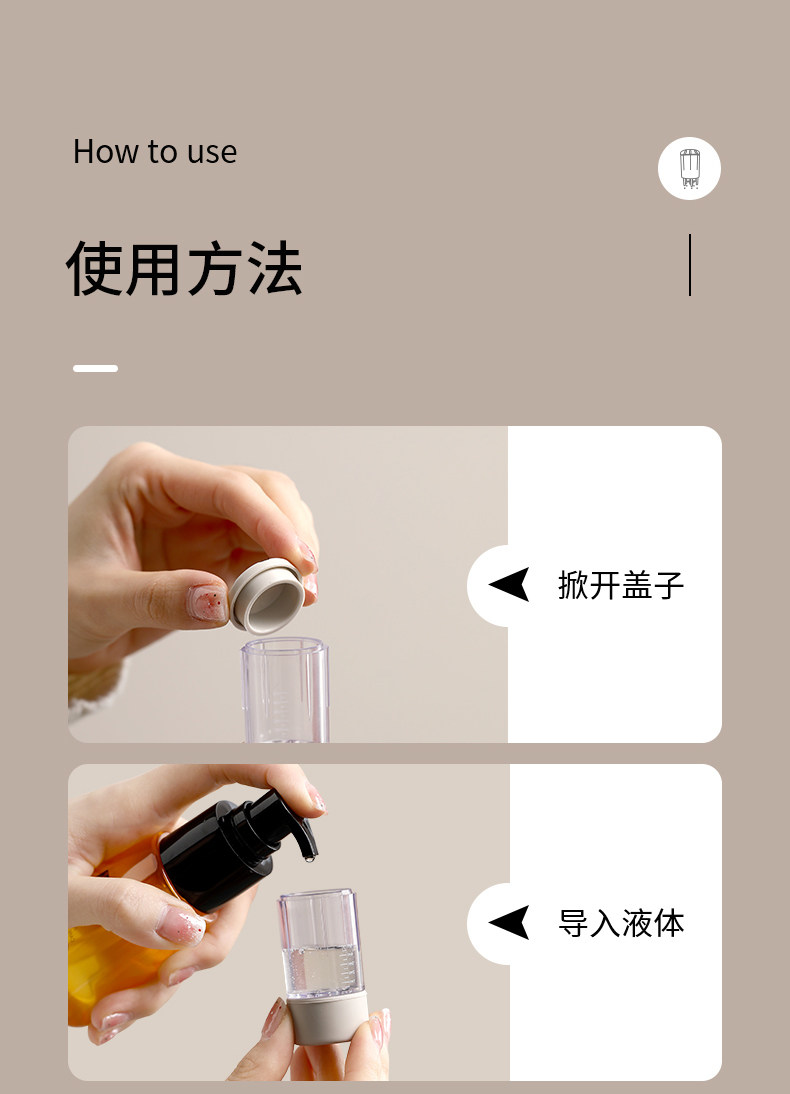 How to use

使用方法

掀开盖子

导入液体