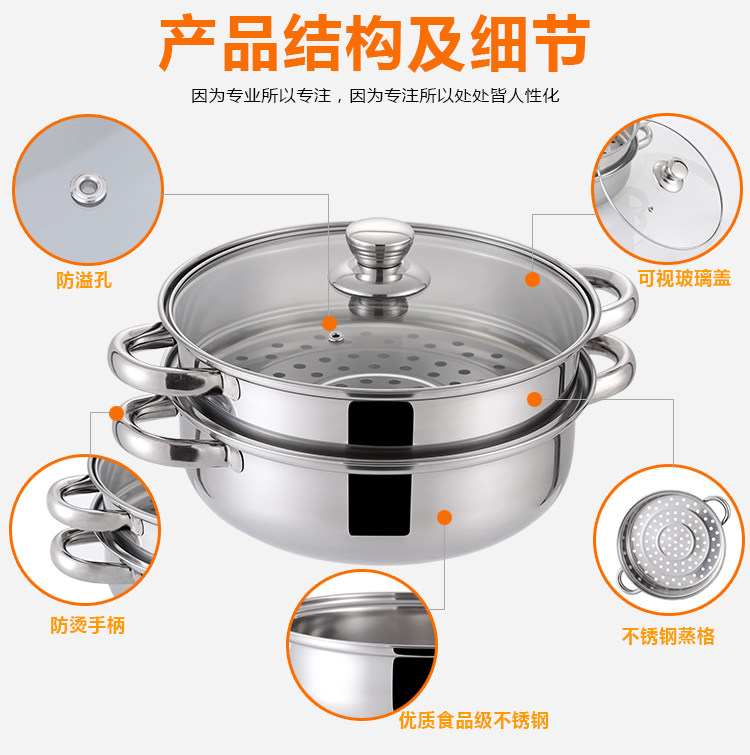 产品结构及细节

因为专业所以专注，因为专注所以处处皆人性化

防溢孔

可视玻璃盖

防烫手柄

不锈钢蒸格

优质食品级不锈钢