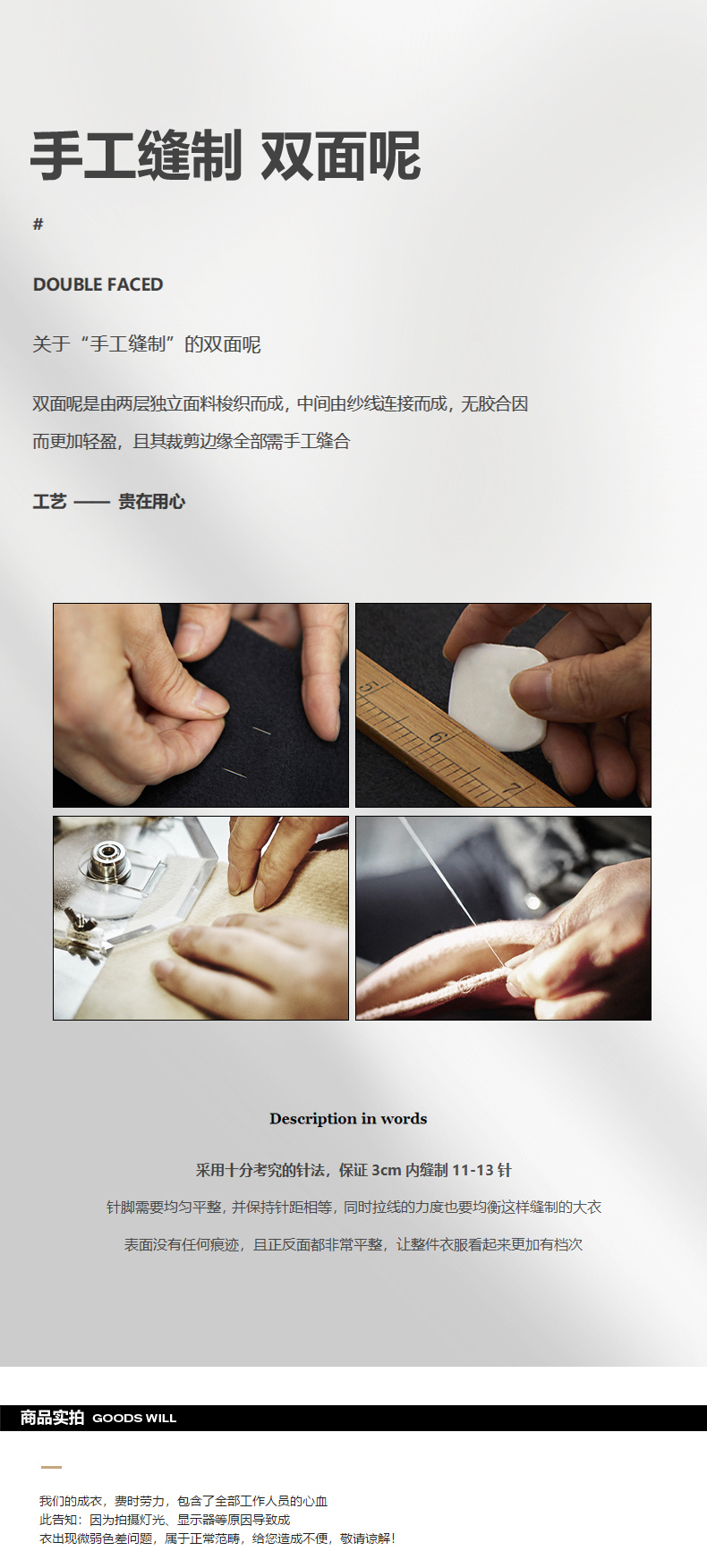 手工缝制 双面呢

#

DOUBLE FACED

关于“手工缝制”的双面呢

双面呢是由两层独立面料梭织而成，中间由纱线连接而成，无胶合因而更加轻盈，且其裁剪边缘全部需手工缝合

工艺 —— 贵在用心

5

6

7

Description in words

采用十分考究的针法，保证 3cm 内缝制 11-13 针

针脚需要均匀平整，并保持针距相等，同时拉线的力度也要均衡这样缝制的大衣

表面没有任何痕迹，且正反面都非常平整，让整件衣服看起来更加有档次

商品实拍 GOODS WILL

我们的成衣，费时劳力，包含了全部工作人员的心血
此告知：因为拍摄灯光、显示器等原因导致成
衣出现微弱色差问题，属于正常范畴，给您造成不便，敬请谅解！