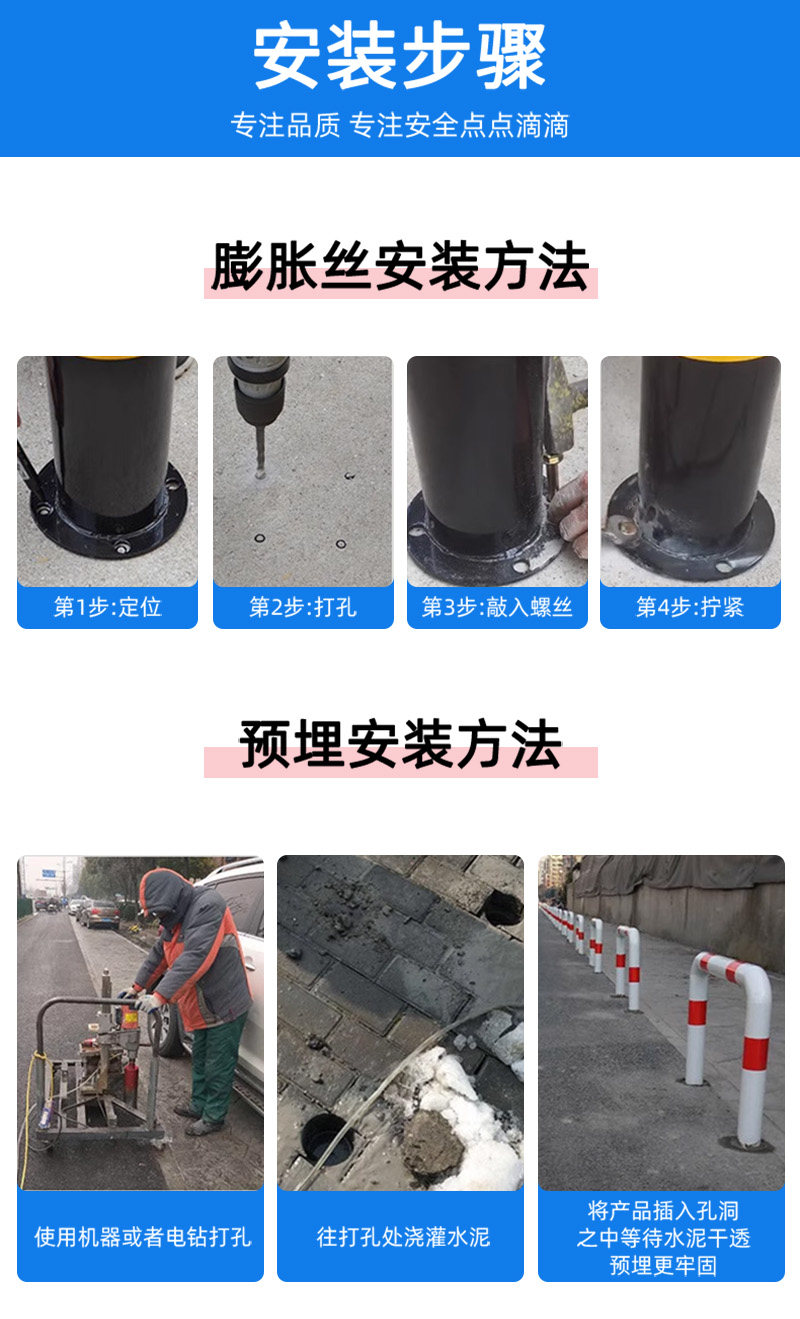 安装步骤

专注品质 专注安全点点滴滴

膨胀丝安装方法

第1步:定位

第2步:打孔

第3步:敲入螺丝

第4步:拧紧

预埋安装方法

使用机器或者电钻打孔

往打孔处浇灌水泥

将产品插入孔洞之中等待水泥干透预埋更牢固