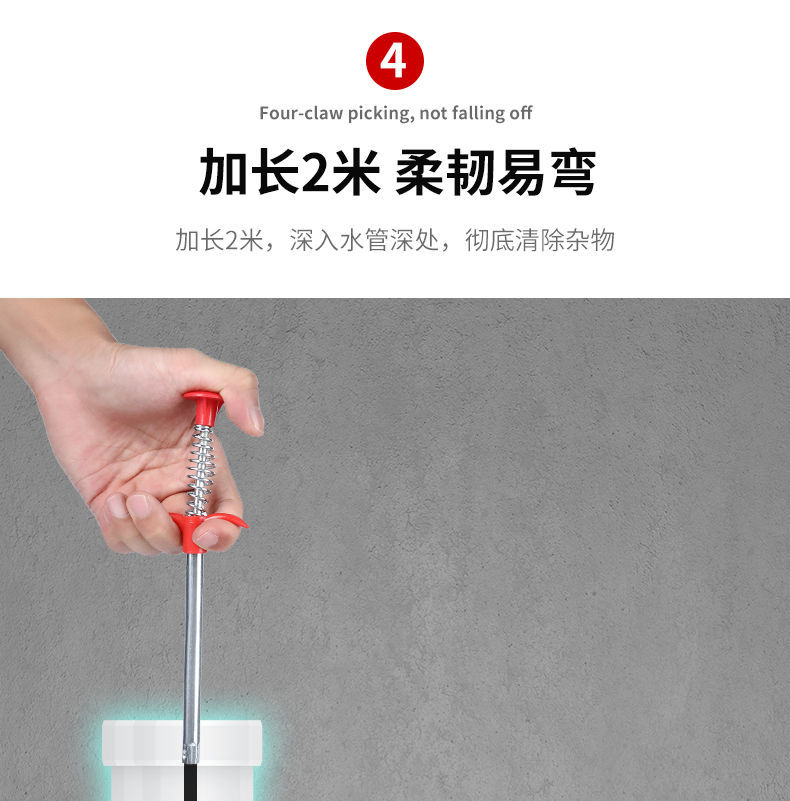 4

Four-claw picking, not falling off

加长2米 柔韧易弯

加长2米，深入水管深处，彻底清除杂物