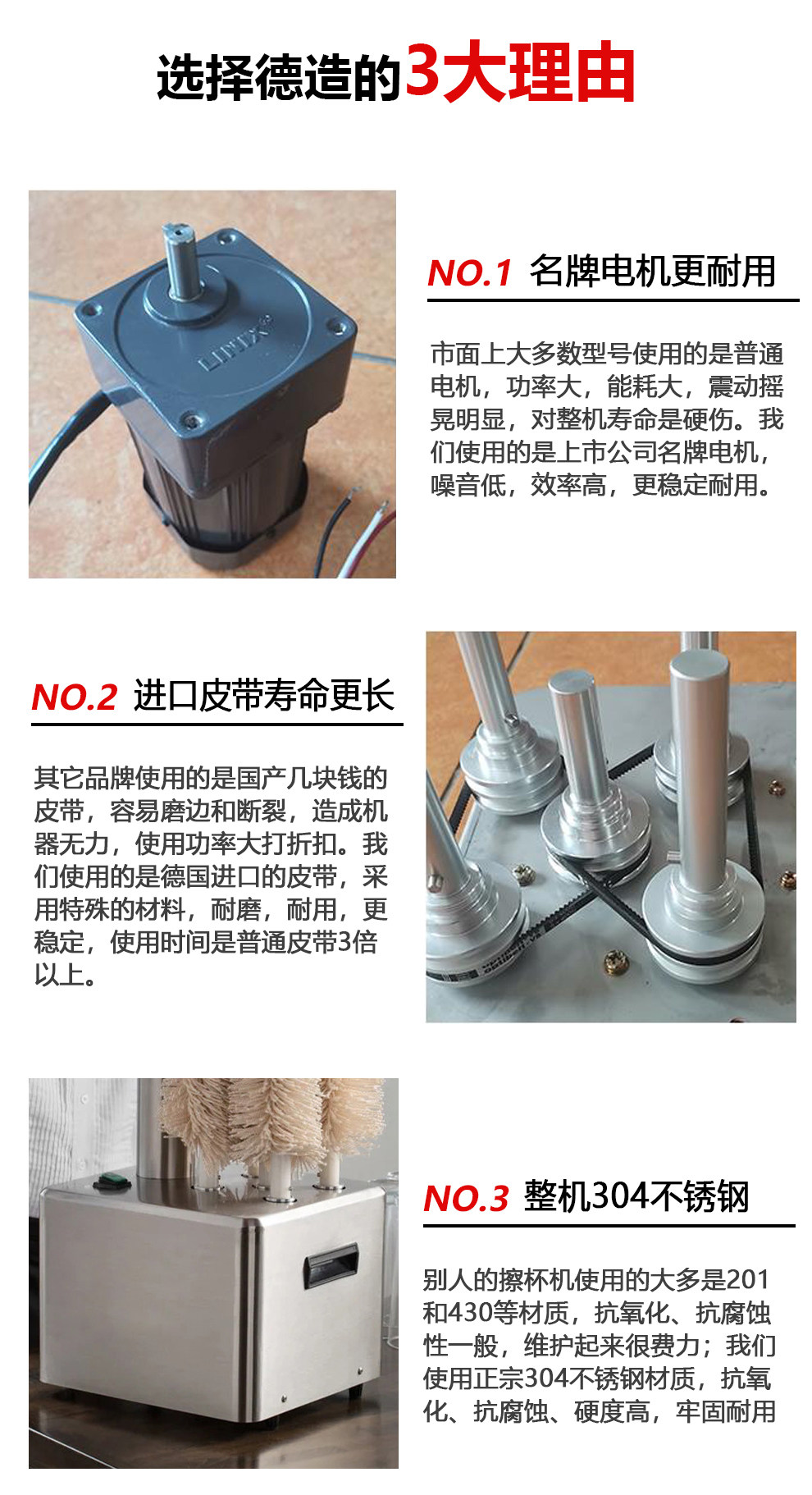 选择德造的3大理由

LINIX

NO.1 名牌电机更耐用

市面上大多数型号使用的是普通电机，功率大，能耗大，震动摇晃明显，对整机寿命是硬伤。我们使用的是上市公司名牌电机，噪音低，效率高，更稳定耐用。

NO.2 进口皮带寿命更长

其它品牌使用的是国产几块钱的皮带，容易磨边和断裂，造成机器无力，使用功率大打折扣。我们使用的是德国进口的皮带，采用特殊的材料，耐磨，耐用，更稳定，使用时间是普通皮带3倍以上。

NO.3 整机304不锈钢

别人的擦杯机使用的大多是201和430等材质，抗氧化、抗腐蚀性一般，维护起来很费力；我们使用正宗304不锈钢材质，抗氧化、抗腐蚀、硬度高，牢固耐用