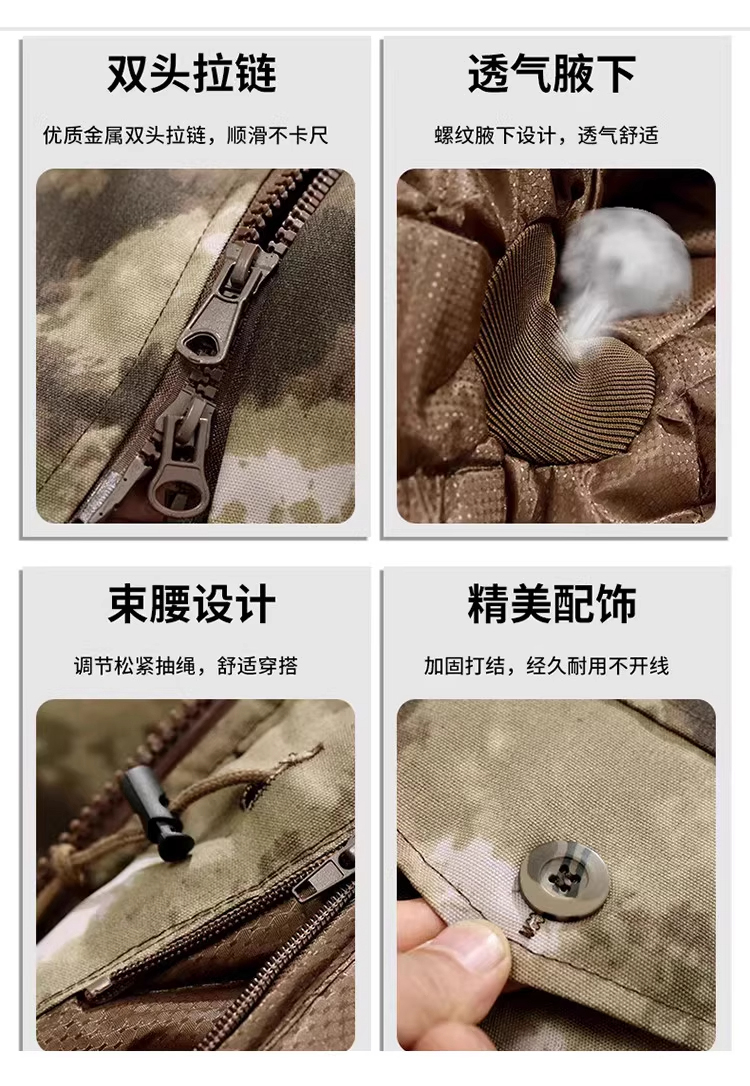 双头拉链

优质金属双头拉链，顺滑不卡尺

透气腋下

螺纹腋下设计，透气舒适

束腰设计

调节松紧抽绳，舒适穿搭

精美配饰

加固打结，经久耐用不开线