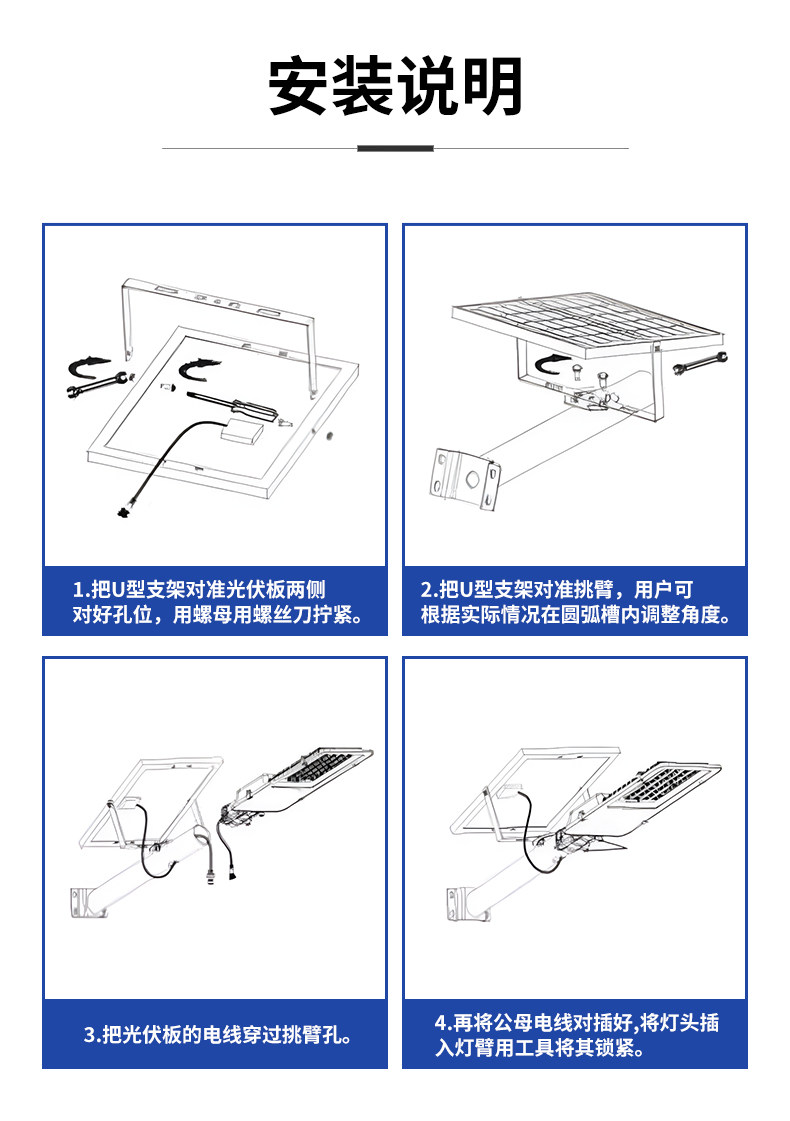 安装说明

1.把U型支架对准光伏板两侧对好孔位，用螺母用螺丝刀拧紧。

2.把U型支架对准挑臂，用户可根据实际情况在圆弧槽内调整角度。

3.把光伏板的电线穿过挑臂孔。

4.再将公母电线对插好,将灯头插入灯臂用工具将其锁紧。